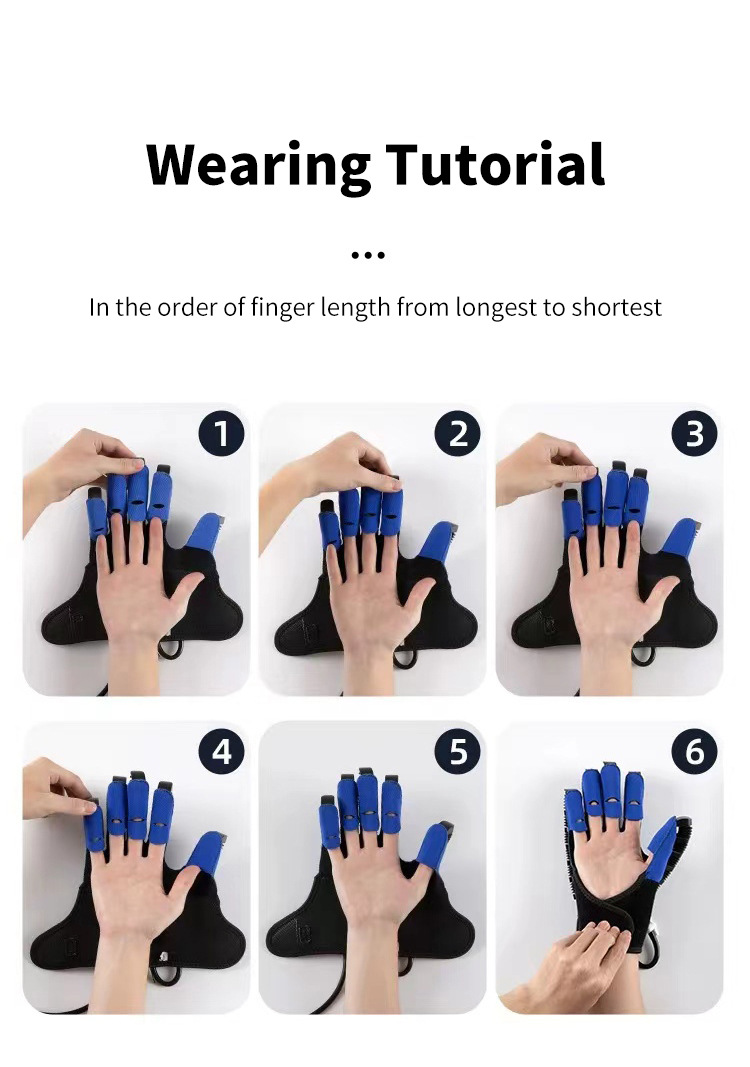 Wearing Tutorial

...

In the order of finger length from longest to shortest

1

2

3

4

5

6