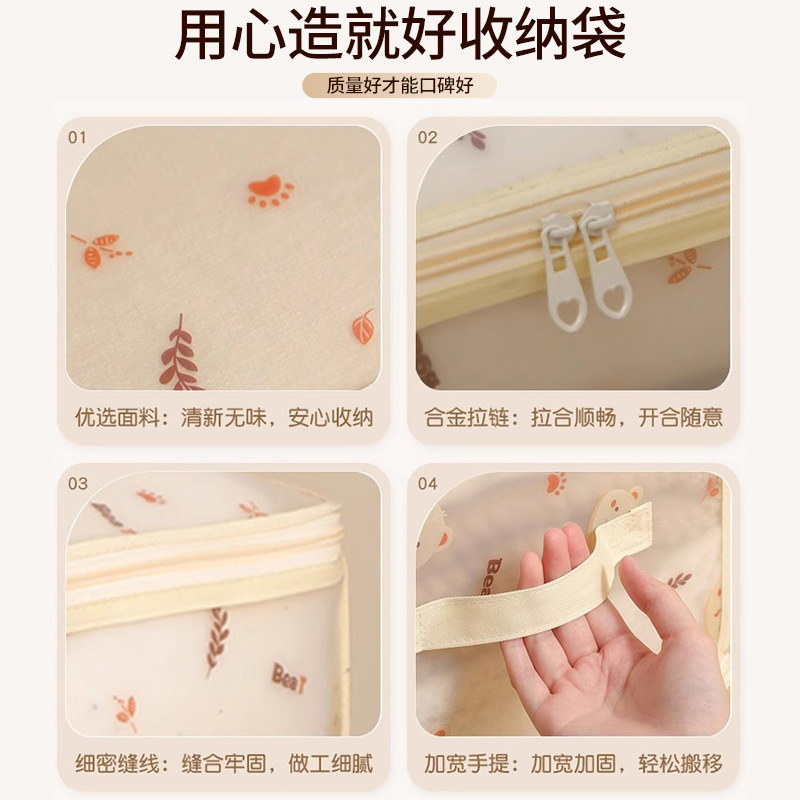 用心造就好收纳袋

质量好才能口碑好

01

优选面料：清新无味，安心收纳

02

合金拉链：拉合顺畅，开合随意

03

Bear

细密缝线：缝合牢固，做工细腻

04

Bea

加宽手提：加宽加固，轻松搬移