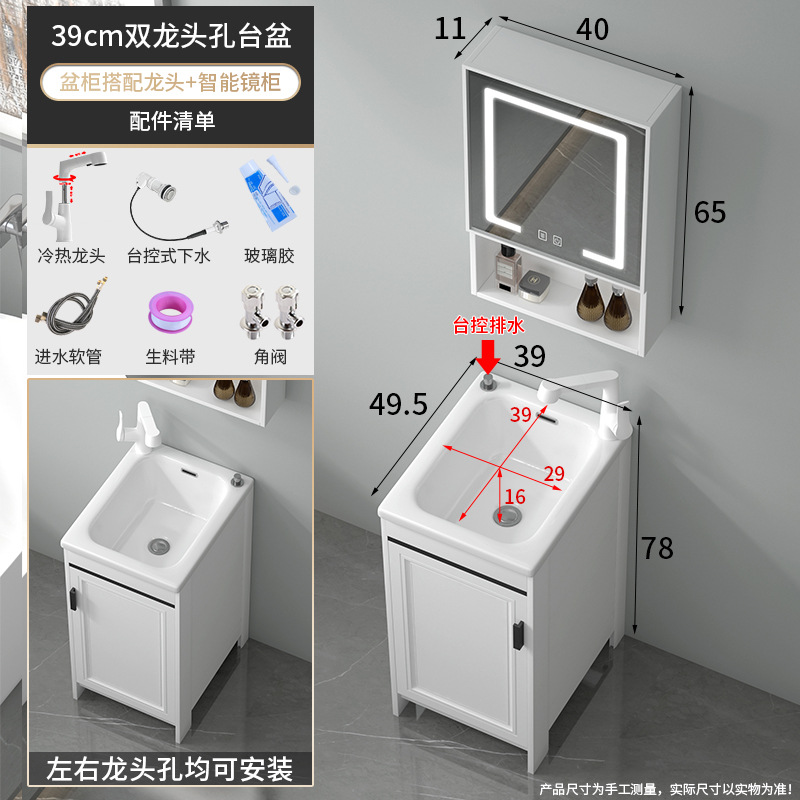 39cm双龙头孔台盆

盆柜搭配龙头+智能镜柜

配件清单

冷热龙头
台控式下水
玻璃胶
进水软管
生料带
角阀

左右龙头孔均可安装

11
40
65
台控排水
39
49.5
39
29
16
78

产品尺寸为手工测量，实际尺寸以实物为准!