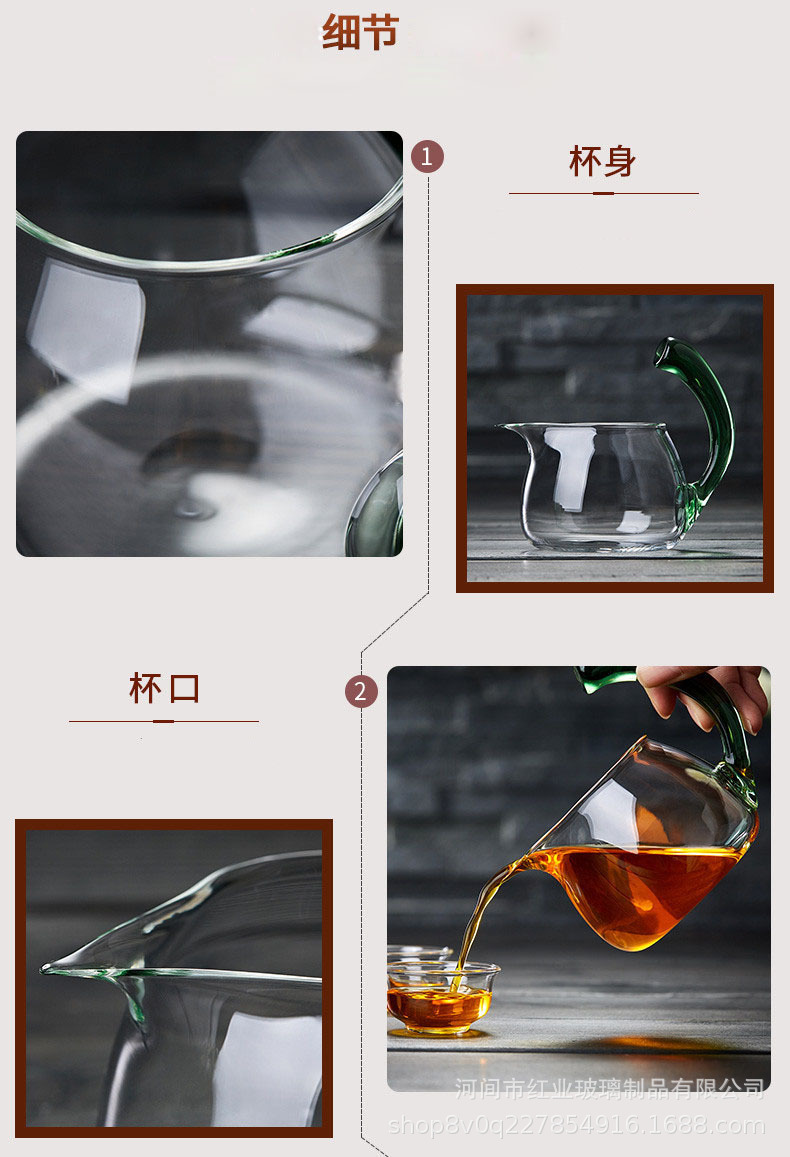 细节

1

杯身

杯口

2

河间市红业玻璃制品有限公司
shop8v0q227854916.1688.com