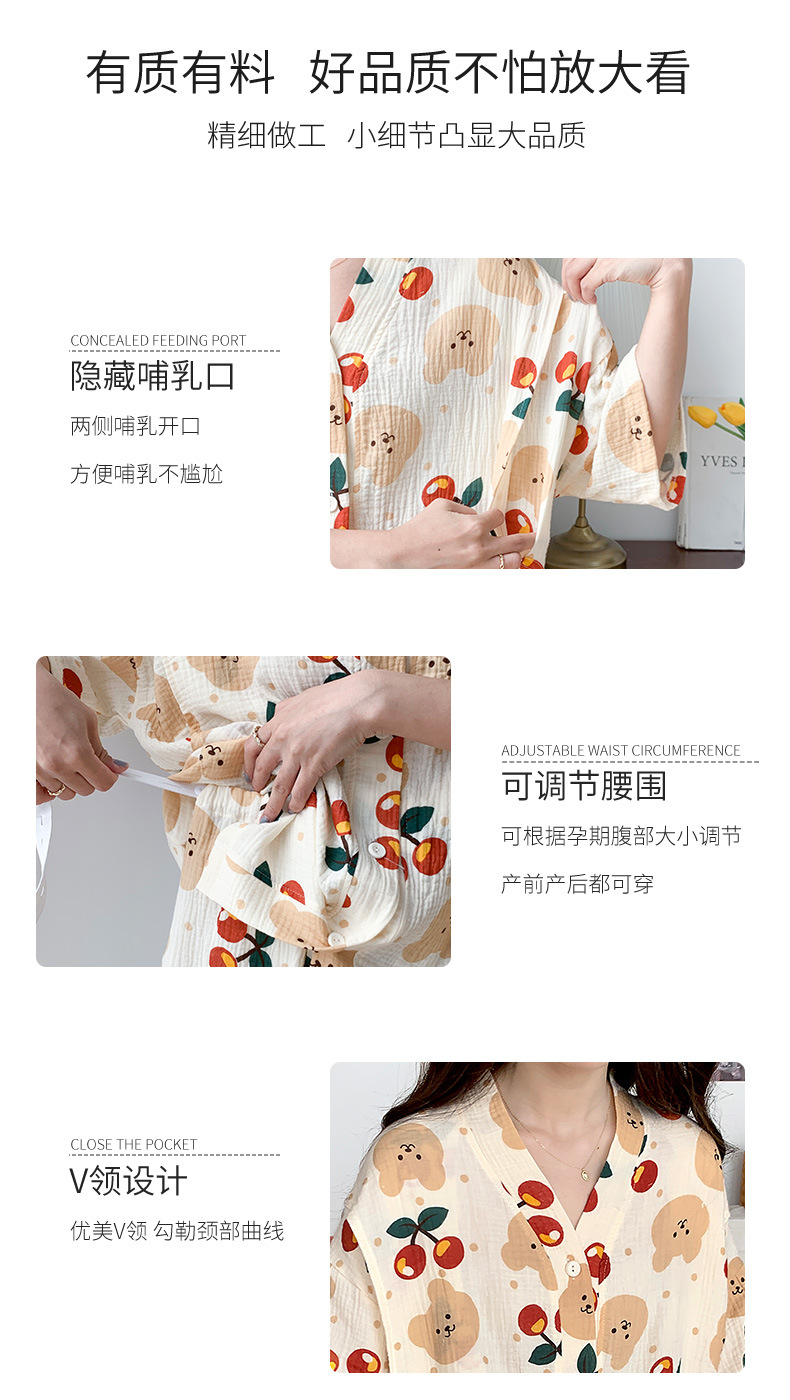 有质有料 好品质不怕放大看

精细做工 小细节凸显大品质

CONCEALED FEEDING PORT

隐藏哺乳口

两侧哺乳开口

方便哺乳不尴尬

YVES

ADJUSTABLE WAIST CIRCUMFERENCE

可调节腰围

可根据孕期腹部大小调节

产前产后都可穿

CLOSE THE POCKET

V领设计

优美V领 勾勒颈部曲线