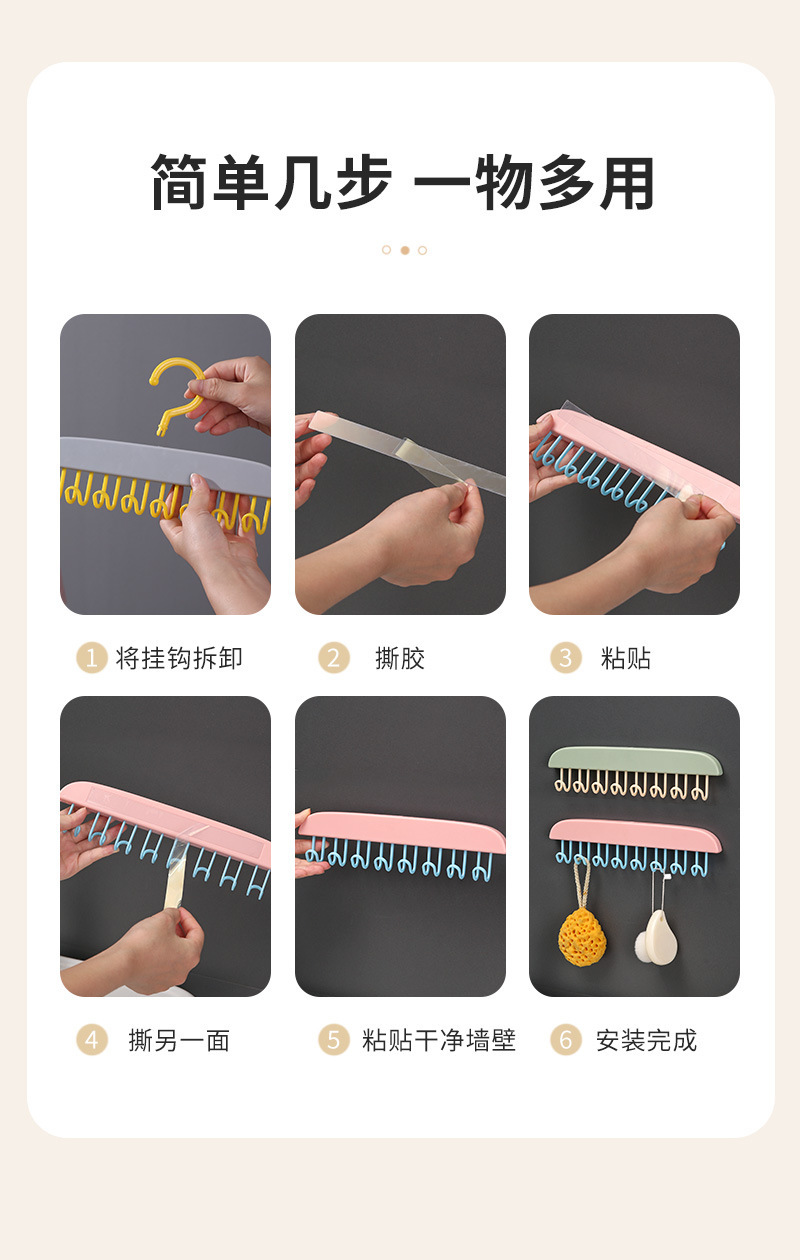 简单几步 一物多用

1 将挂钩拆卸

2 撕胶

3 粘贴

4 撕另一面

5 粘贴干净墙壁

6 安装完成