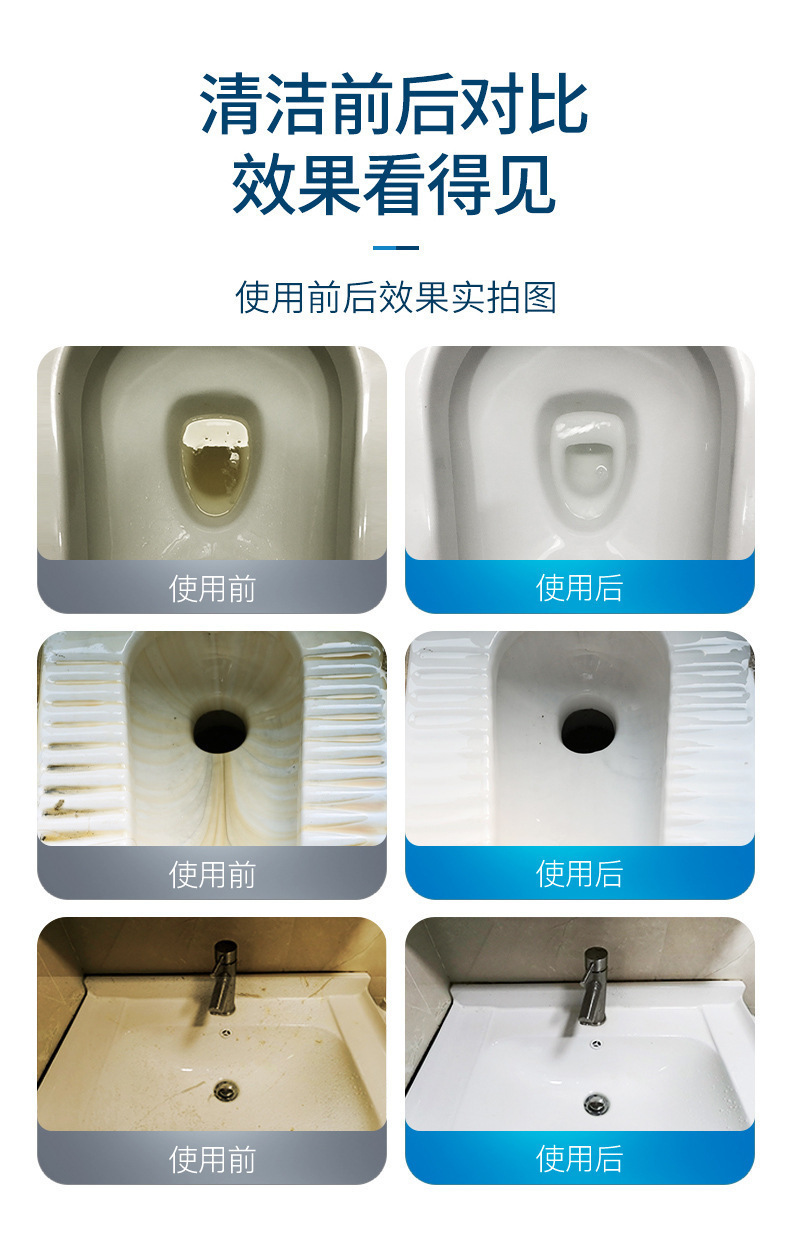 清洁前后对比
效果看得见

使用前后效果实拍图

使用前

使用后

使用前

使用后

使用前

使用后