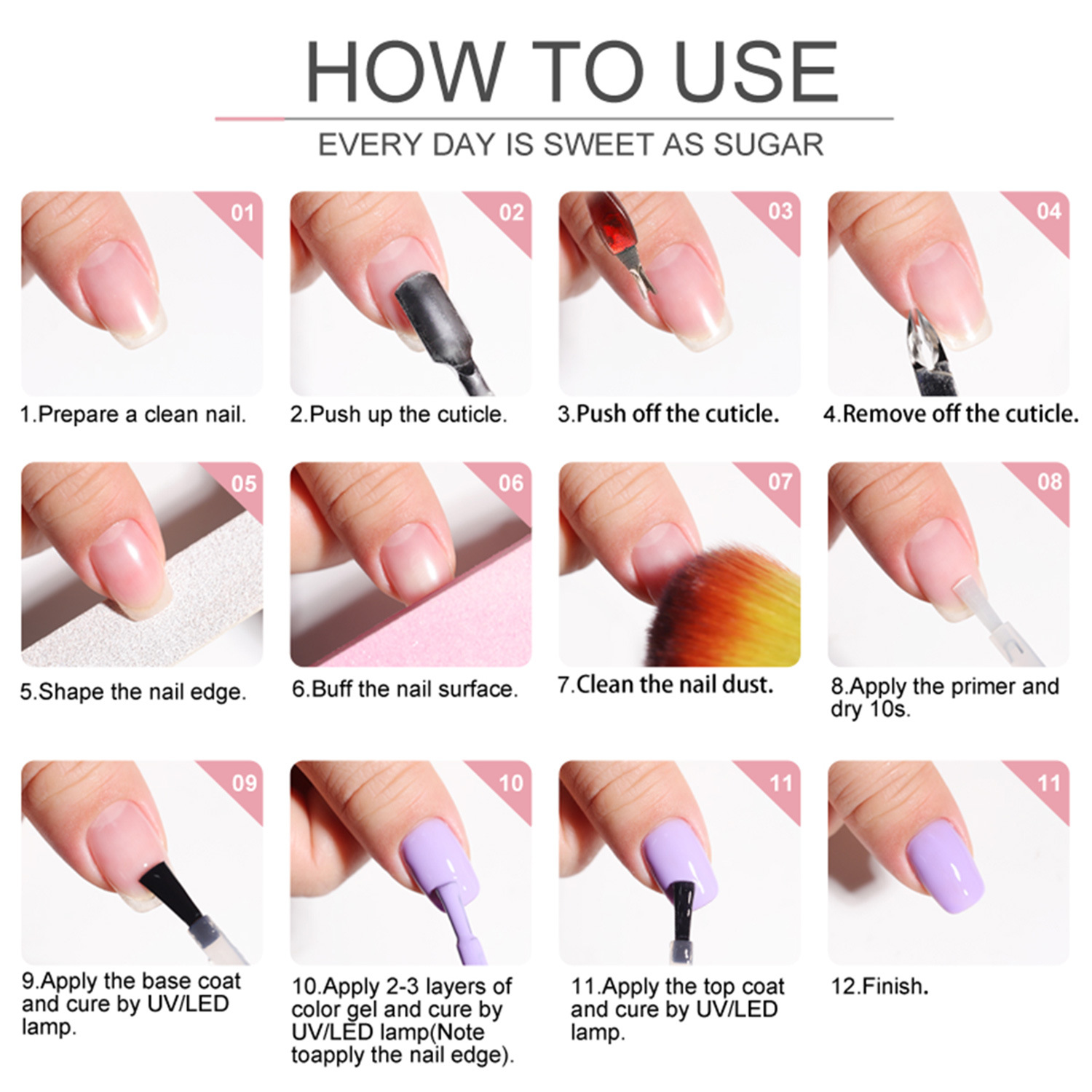 HOW TO USE

EVERY DAY IS SWEET AS SUGAR

01
1.Prepare a clean nail.

02
2.Push up the cuticle.

03
3.Push off the cuticle.

04
4.Remove off the cuticle.

05
5.Shape the nail edge.

06
6.Buff the nail surface.

07
7.Clean the nail dust.

08
8.Apply the primer and dry 10s.

09
9.Apply the base coat and cure by UV/LED lamp.

10
10.Apply 2-3 layers of color gel and cure by UV/LED lamp(Note toapply the nail edge).

11
11.Apply the top coat and cure by UV/LED lamp.

11
12.Finish.