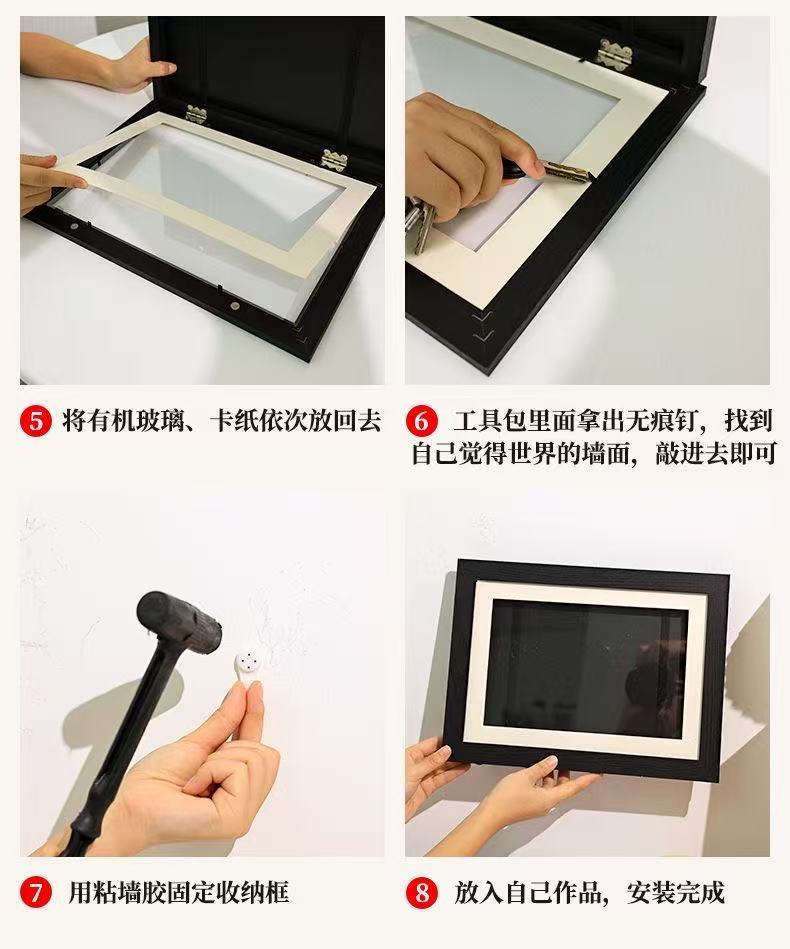 5 将有机玻璃、卡纸依次放回去

6 工具包里面拿出无痕钉，找到自己觉得世界的墙面，敲进去即可

7 用粘墙胶固定收纳框

8 放入自己作品，安装完成