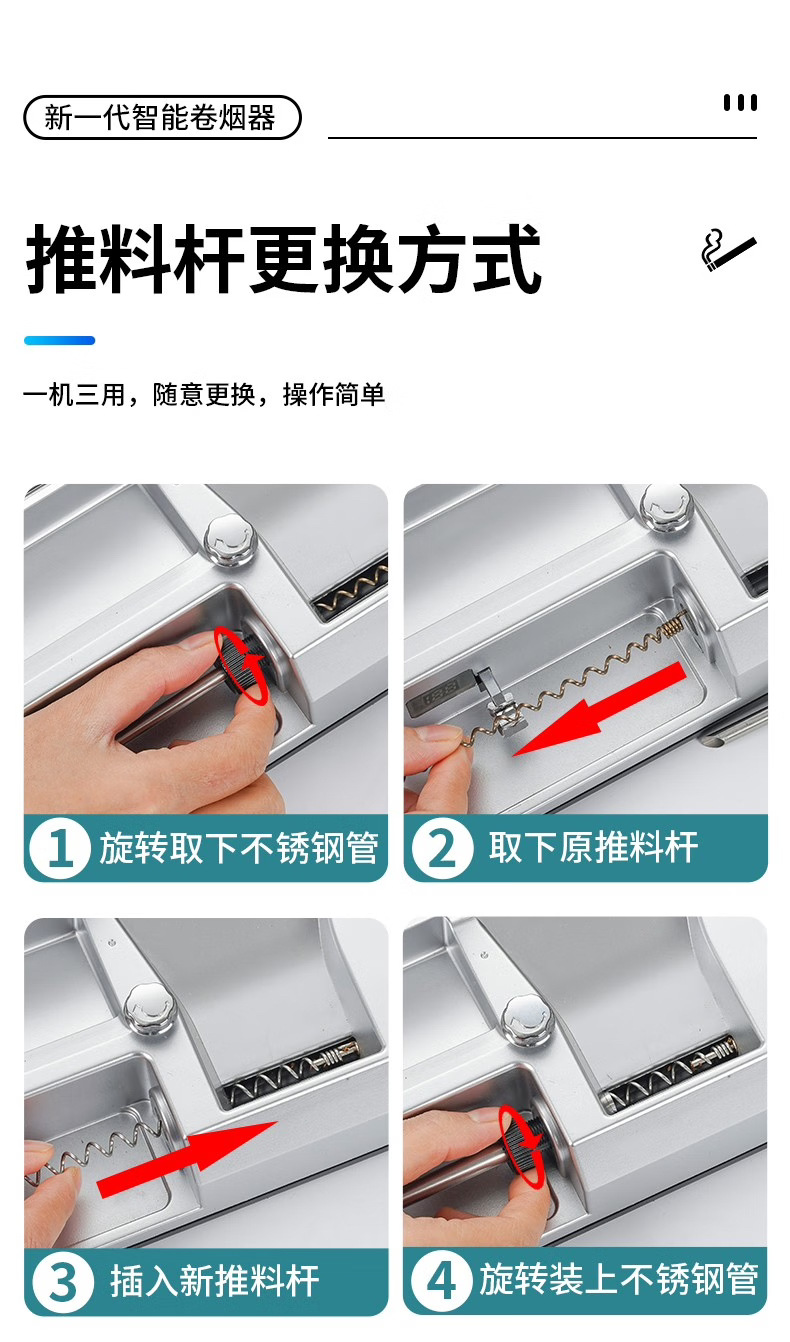 新一代智能卷烟器

推料杆更换方式

一机三用，随意更换，操作简单

1 旋转取下不锈钢管

2 取下原推料杆

3 插入新推料杆

4 旋转装上不锈钢管