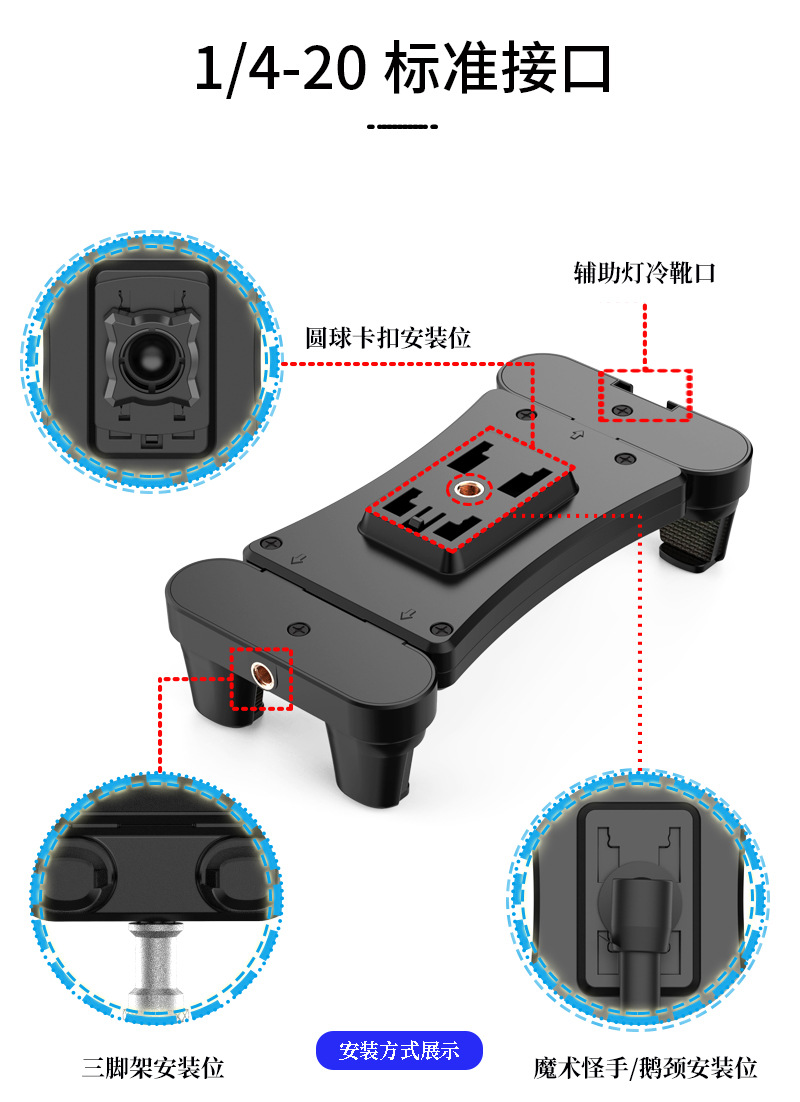 1/4-20 标准接口

辅助灯冷靴口

圆球卡扣安装位

三脚架安装位

安装方式展示

魔术怪手/鹅颈安装位