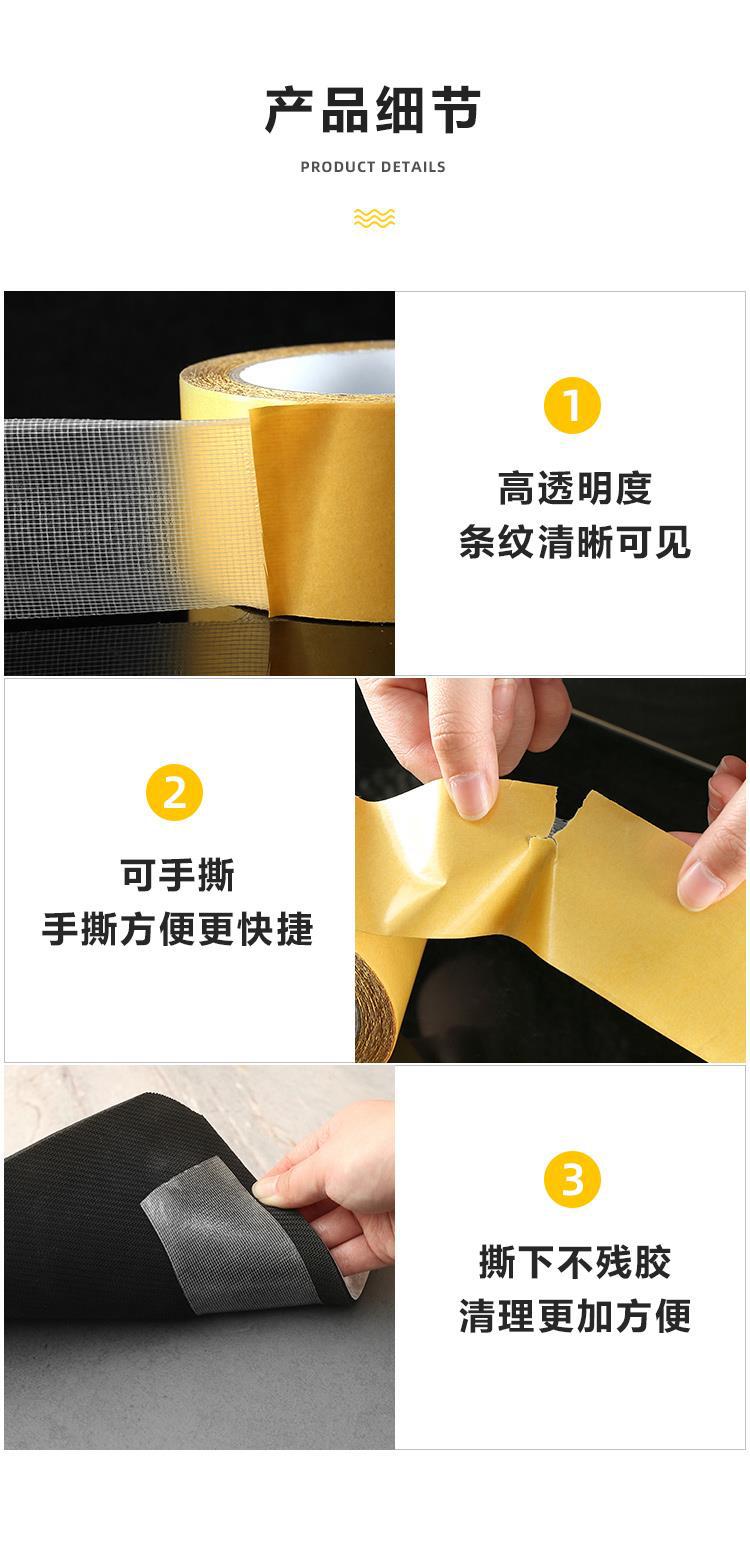 产品细节

PRODUCT DETAILS

1

高透明度
条纹清晰可见

2

可手撕
手撕方便更快捷

3

撕下不残胶
清理更加方便