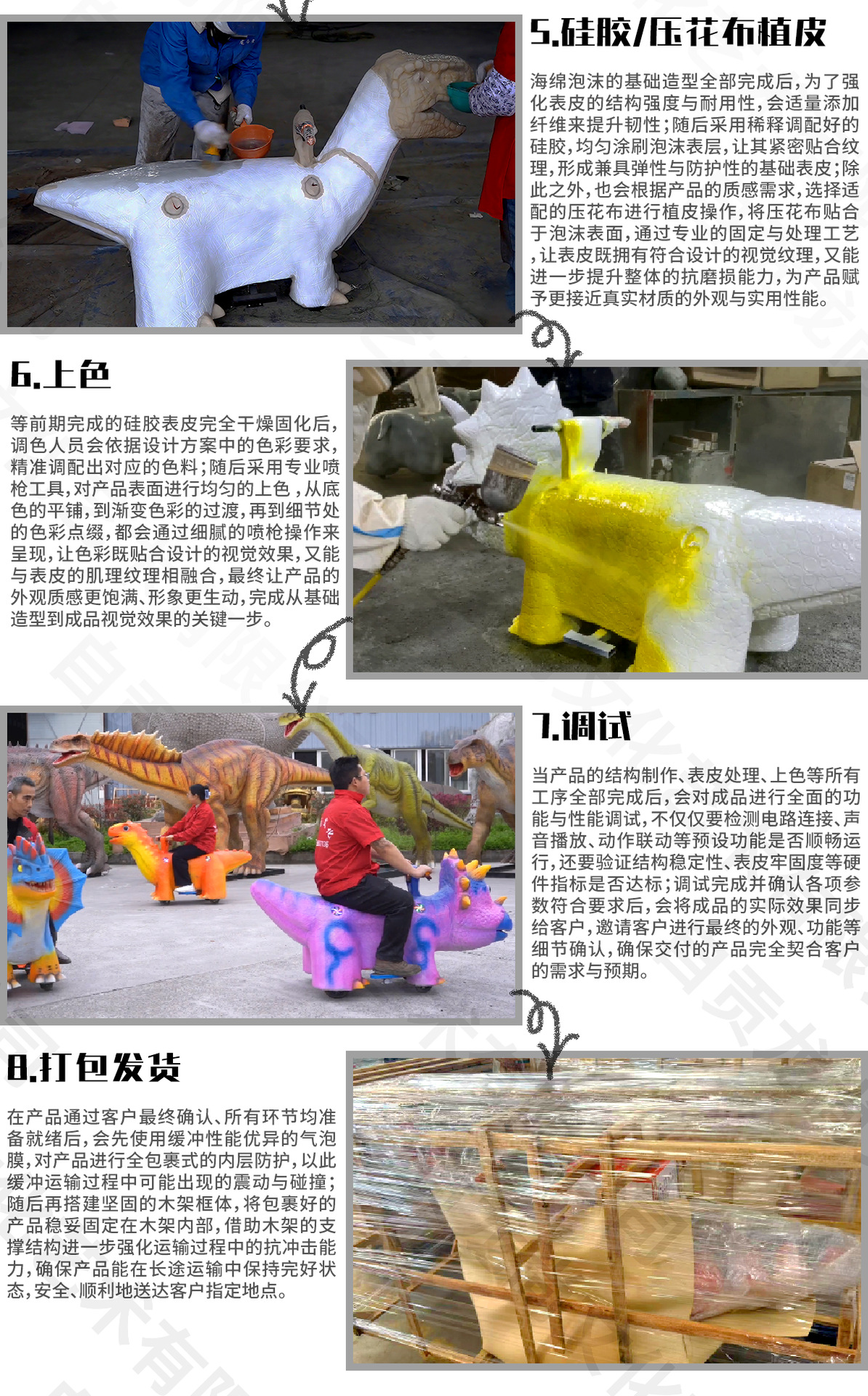 5.硅胶/压花布植皮

海绵泡沫的基础造型全部完成后，为了强化表皮的结构强度与耐用性，会适量添加纤维来提升韧性；随后采用稀释调配好的硅胶，均匀涂刷泡沫表层，让其紧密贴合纹理，形成兼具弹性与防护性的基础表皮；除此之外，也会根据产品的质感需求，选择适配的压花布进行植皮操作，将压花布贴合于泡沫表面，通过专业的固定与处理工艺，让表皮既拥有符合设计的视觉纹理，又能进一步提升整体的抗磨损能力，为产品赋予更接近真实材质的外观与实用性能。

6.上色

等前期完成的硅胶表皮完全干燥固化后，调色人员会依据设计方案中的色彩要求，精准调配出对应的色料；随后采用专业喷枪工具，对产品表面进行均匀的上色，从底色的平铺，到渐变色彩的过渡，再到细节处的色彩点缀，都会通过细腻的喷枪操作来呈现，让色彩既贴合设计的视觉效果，又能与表皮的肌理纹理相融合，最终让产品的外观质感更饱满、形象更生动，完成从基础造型到成品视觉效果的关键一步。

7.调试

当产品的结构制作、表皮处理、上色等所有工序全部完成后，会对成品进行全面的功能与性能调试，不仅仅要检测电路连接、声音播放、动作联动等预设功能是否顺畅运行，还要验证结构稳定性、表皮牢固度等硬件指标是否达标；调试完成并确认各项参数符合要求后，会将成品的实际效果同步给客户，邀请客户进行最终的外观、功能等细节确认，确保交付的产品完全契合客户的需求与预期。

8.打包发货

在产品通过客户最终确认、所有环节均准备就绪后，会先使用缓冲性能优异的气泡膜，对产品进行全包裹式的内层防护，以此缓冲运输过程中可能出现的震动与碰撞；随后再搭建坚固的木架框体，将包裹好的产品稳妥固定在木架内部，借助木架的支撑结构进一步强化运输过程中的抗冲击能力，确保产品能在长途运输中保持完好状态，安全、顺利地送达客户指定地点。