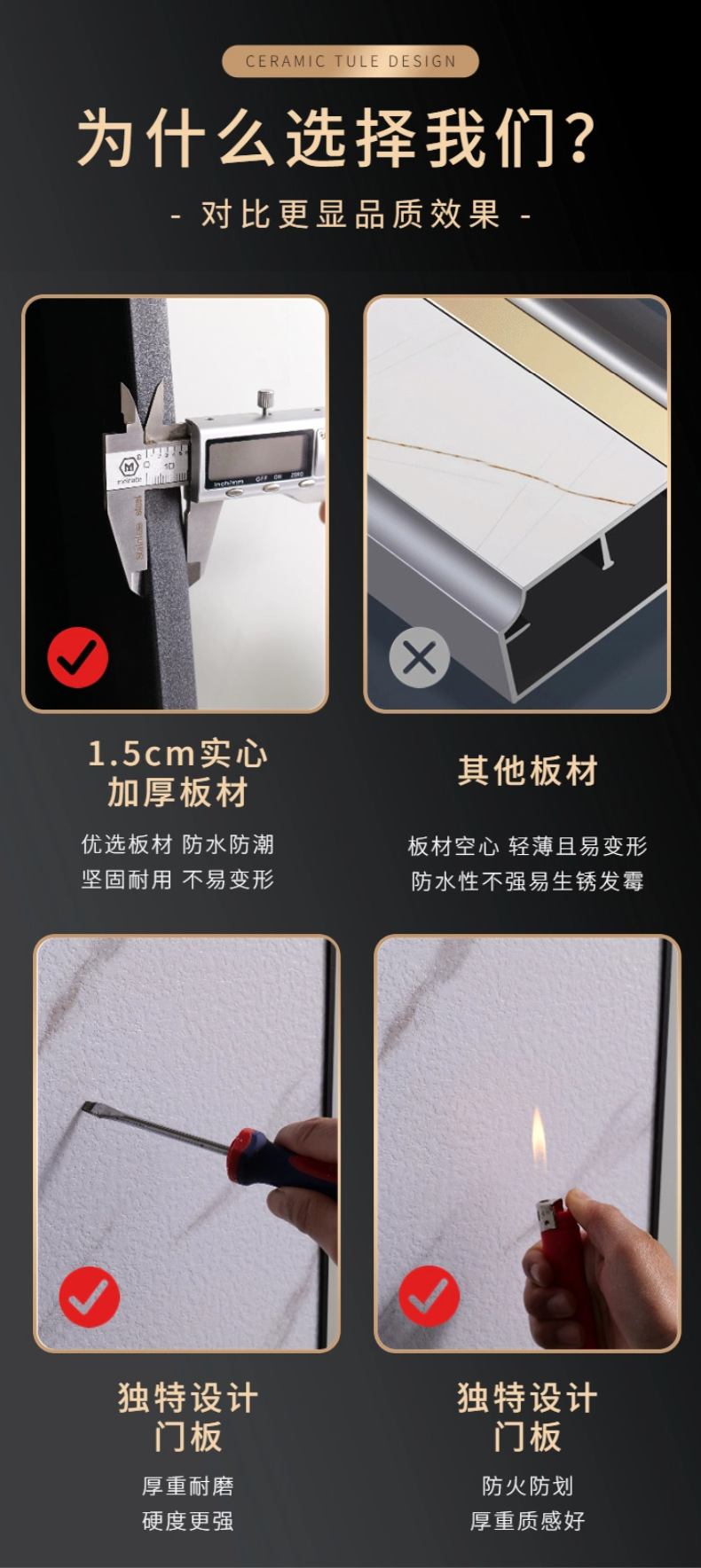 CERAMIC TULE DESIGN

为什么选择我们?

- 对比更显品质效果 -

1.5cm实心
加厚板材

优选板材 防水防潮
坚固耐用 不易变形

其他板材

板材空心 轻薄且易变形
防水性不强易生锈发霉

独特设计
门板

厚重耐磨
硬度更强

独特设计
门板

防火防划
厚重质感好