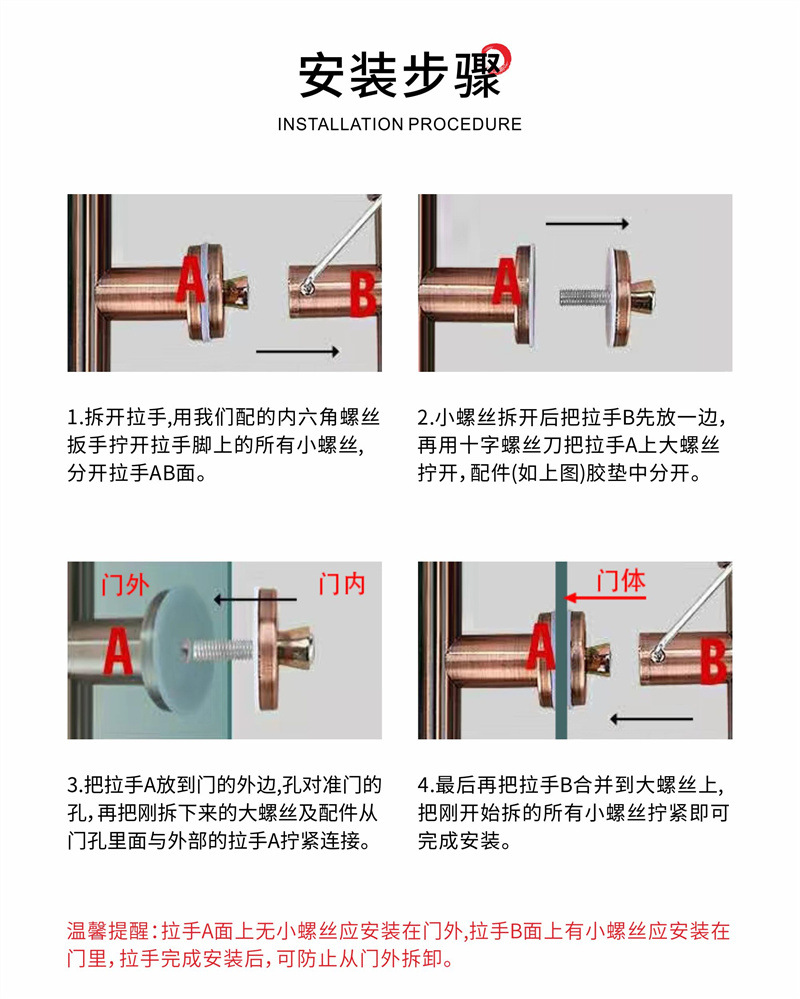 安装步骤

INSTALLATION PROCEDURE

A B

1.拆开拉手,用我们配的内六角螺丝扳手拧开拉手脚上的所有小螺丝,分开拉手AB面。

A

2.小螺丝拆开后把拉手B先放一边,再用十字螺丝刀把拉手A上大螺丝拧开,配件(如上图)胶垫中分开。

门外 门内

A

3.把拉手A放到门的外边,孔对准门的孔,再把刚拆下来的大螺丝及配件从门孔里面与外部的拉手A拧紧连接。

门体

A B

4.最后再把拉手B合并到大螺丝上,把刚开始拆的所有小螺丝拧紧即可完成安装。

温馨提醒:拉手A面上无小螺丝应安装在门外,拉手B面上有小螺丝应安装在门里,拉手完成安装后,可防止从门外拆卸。