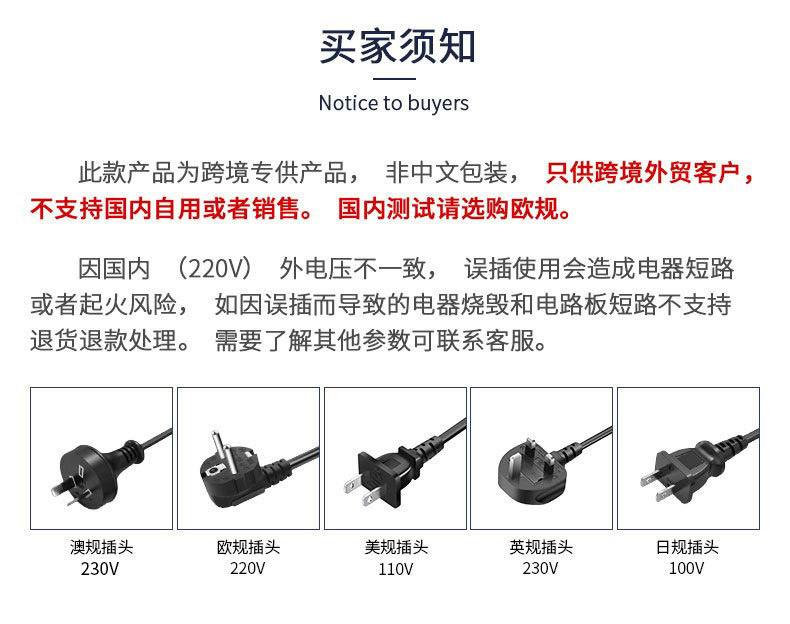 买家须知

Notice to buyers

此款产品为跨境专供产品， 非中文包装， 只供跨境外贸客户，不支持国内自用或者销售。 国内测试请选购欧规。

因国内 （220V） 外电压不一致， 误插使用会造成电器短路或者起火风险， 如因误插而导致的电器烧毁和电路板短路不支持退货退款处理。 需要了解其他参数可联系客服。

澳规插头
230V

欧规插头
220V

美规插头
110V

英规插头
230V

日规插头
100V