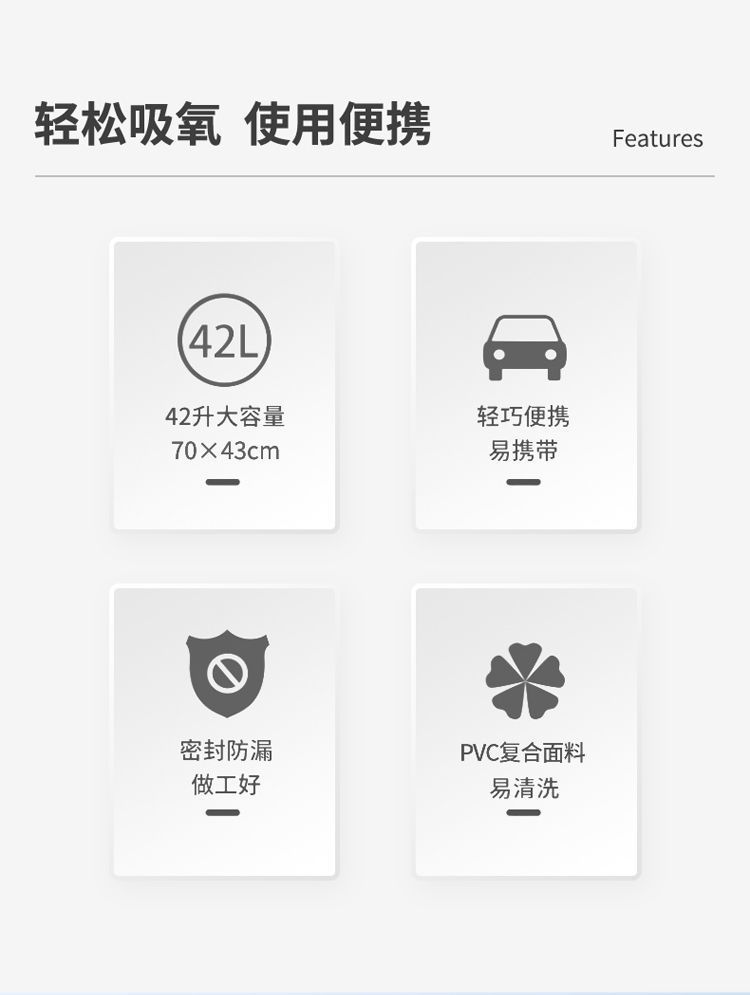 轻松吸氧 使用便携

Features

42L

42升大容量
70×43cm

轻巧便携
易携带

密封防漏
做工好

PVC复合面料
易清洗