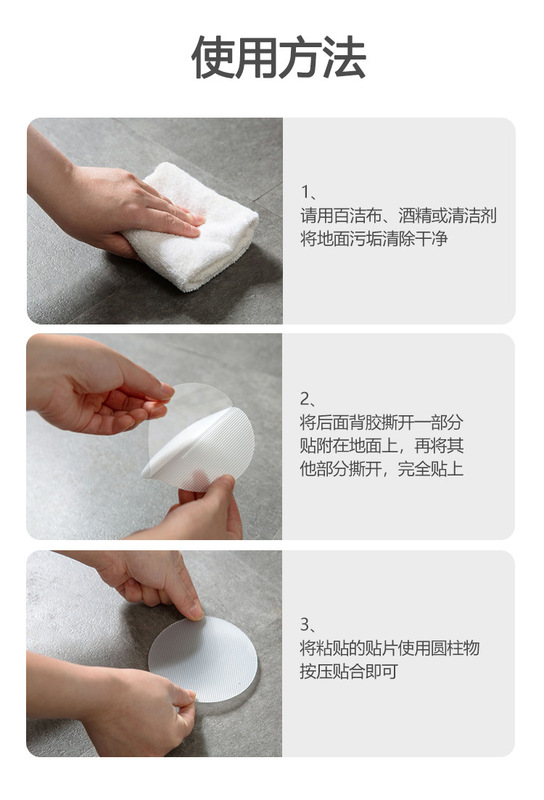 使用方法

1、
请用百洁布、酒精或清洁剂将地面污垢清除干净

2、
将后面背胶撕开一部分贴附在地面上，再将其他部分撕开，完全贴上

3、
将粘贴的贴片使用圆柱物按压贴合即可