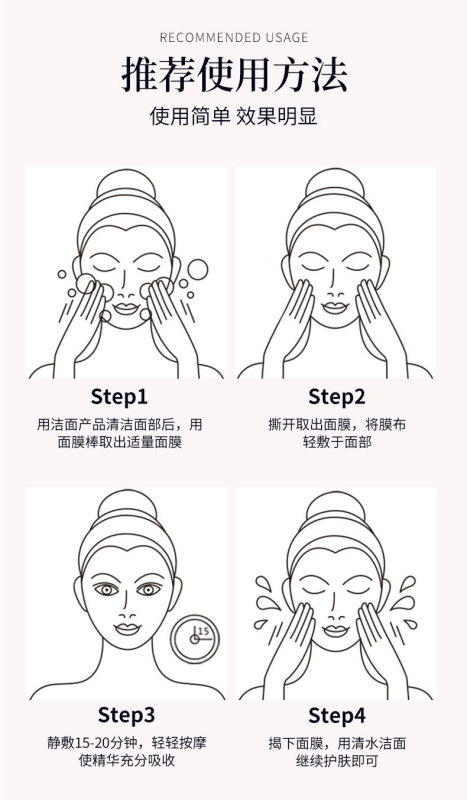 RECOMMENDED USAGE

推荐使用方法

使用简单 效果明显

Step1

用洁面产品清洁面部后，用面膜棒取出适量面膜

Step2

撕开取出面膜，将膜布轻敷于面部

15

Step3

静敷15-20分钟，轻轻按摩使精华充分吸收

Step4

揭下面膜，用清水洁面继续护肤即可