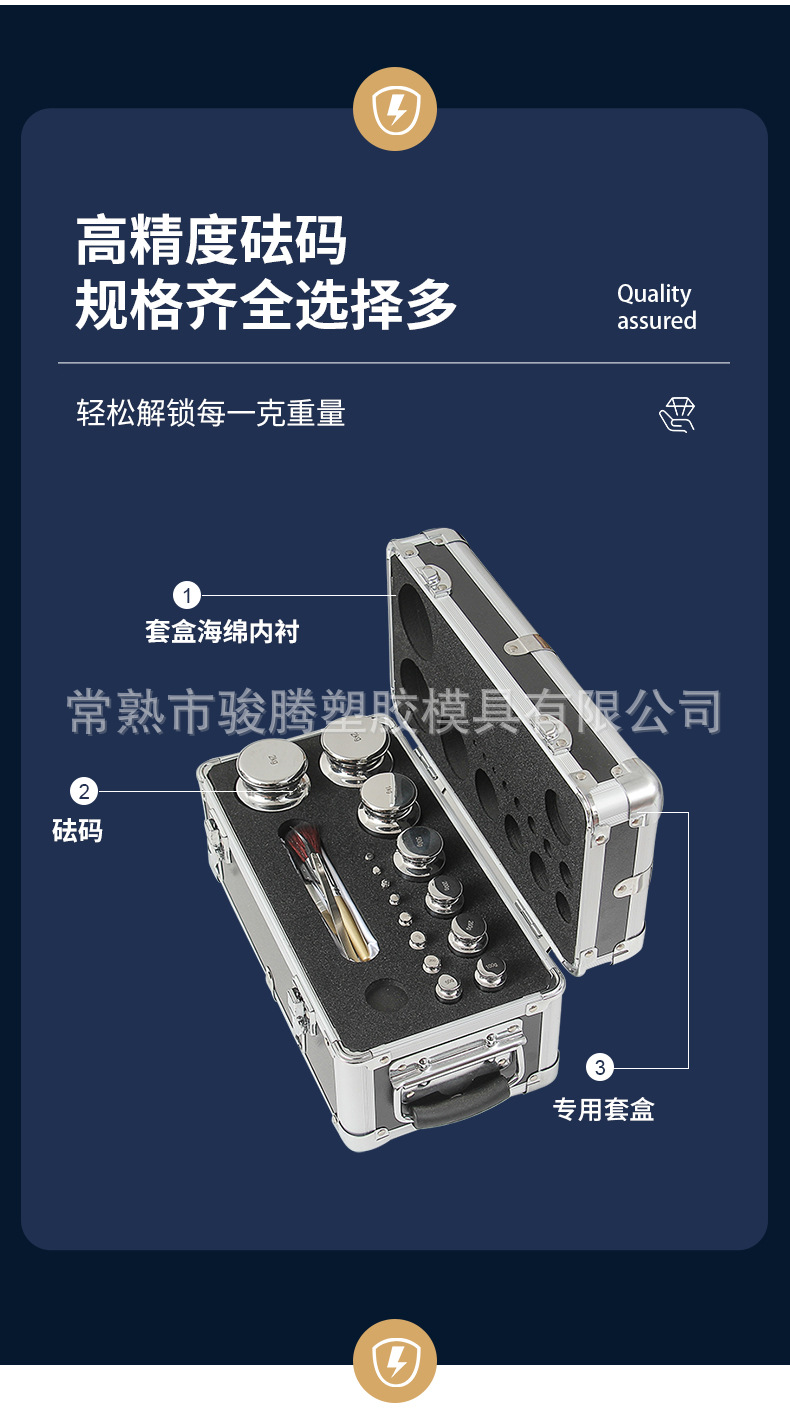 高精度砝码
规格齐全选择多

Quality
assured

轻松解锁每一克重量

1
套盒海绵内衬

常熟市骏腾塑胶模具有限公司

2
砝码

3
专用套盒