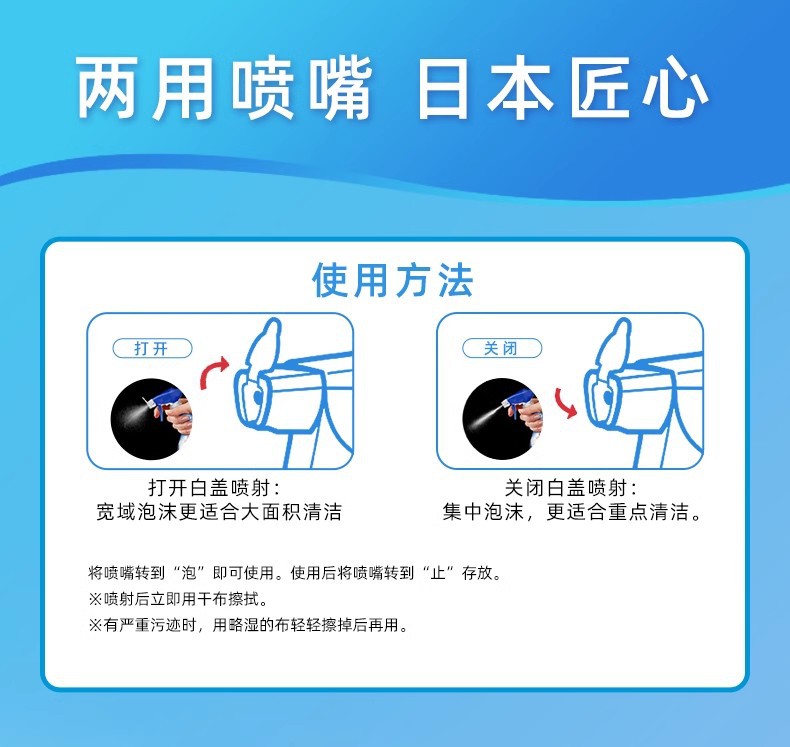 两用喷嘴 日本匠心

使用方法

打开

打开白盖喷射：
宽域泡沫更适合大面积清洁

关闭

关闭白盖喷射：
集中泡沫，更适合重点清洁。

将喷嘴转到“泡”即可使用。使用后将喷嘴转到“止”存放。
※喷射后立即用干布擦拭。
※有严重污迹时，用略湿的布轻轻擦掉后再用。