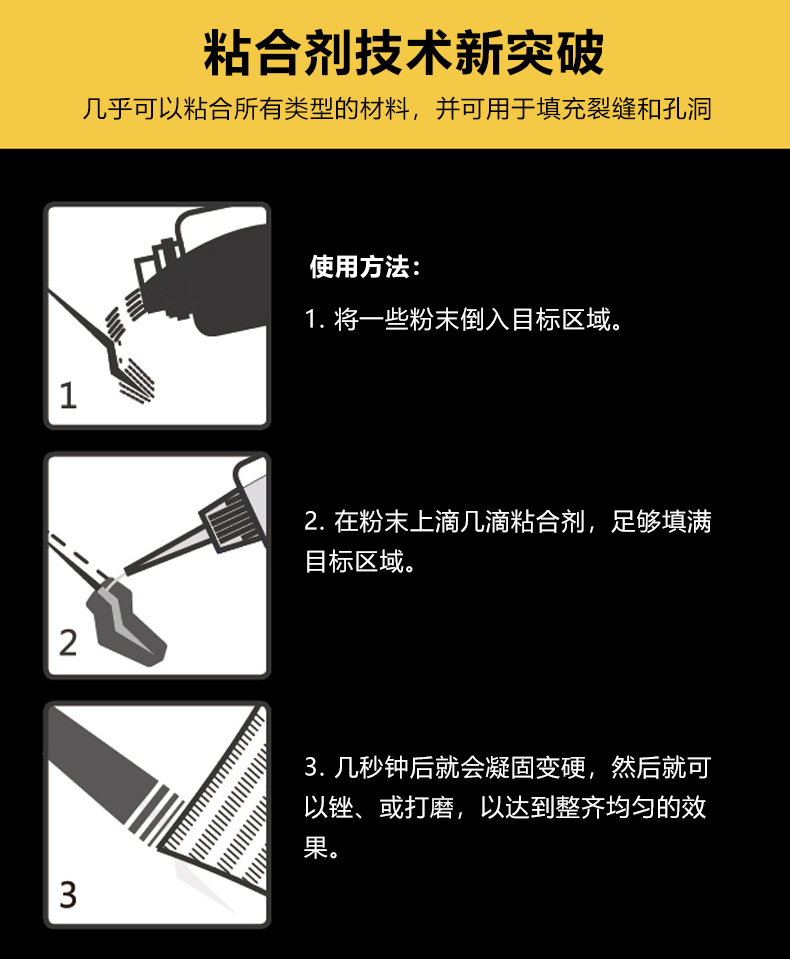 粘合剂技术新突破

几乎可以粘合所有类型的材料，并可用于填充裂缝和孔洞

1

使用方法：

1. 将一些粉末倒入目标区域。

2

2. 在粉末上滴几滴粘合剂，足够填满目标区域。

3

3. 几秒钟后就会凝固变硬，然后就可以锉、或打磨，以达到整齐均匀的效果。