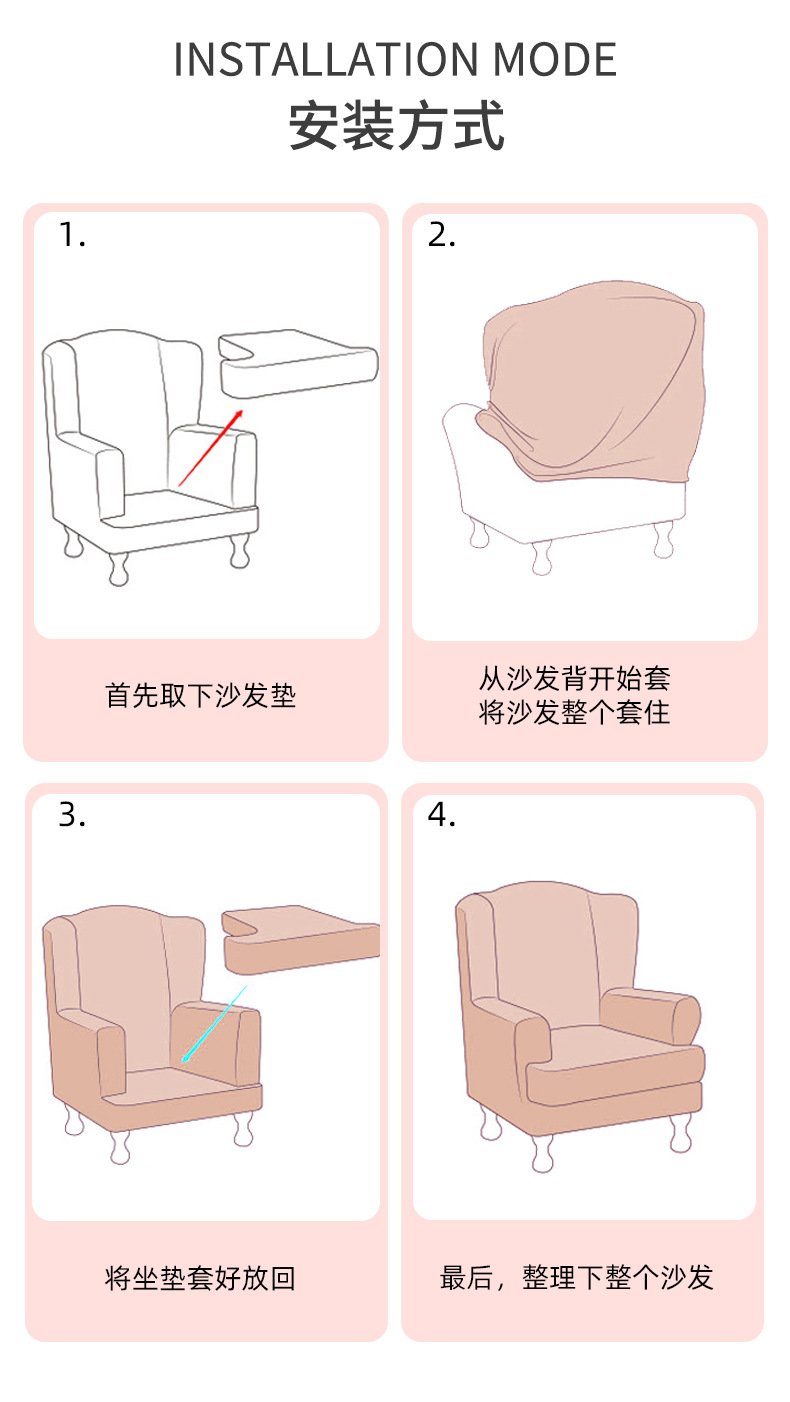 INSTALLATION MODE
安装方式

1.

首先取下沙发垫

2.

从沙发背开始套
将沙发整个套住

3.

将坐垫套好放回

4.

最后，整理下整个沙发