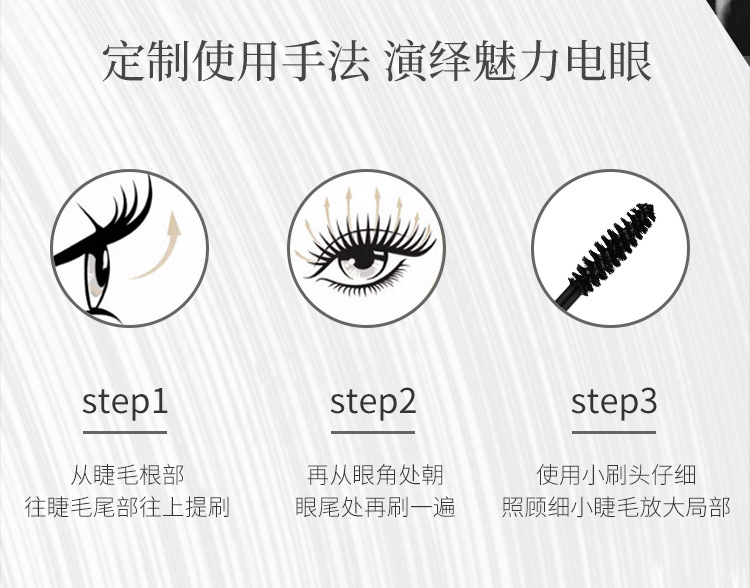 定制使用手法 演绎魅力电眼

step1

从睫毛根部
往睫毛尾部往上提刷

step2

再从眼角处朝
眼尾处再刷一遍

step3

使用小刷头仔细
照顾细小睫毛放大局部