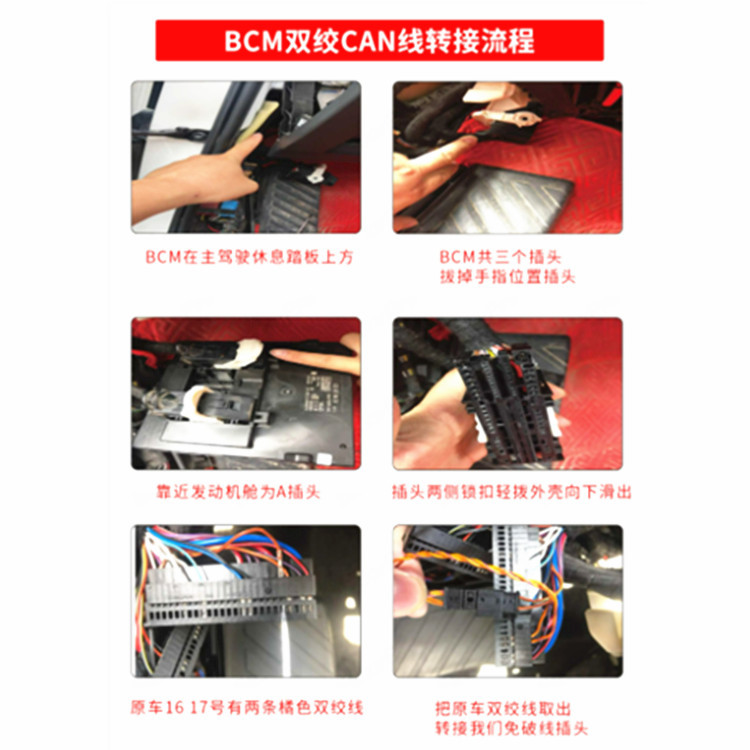 BCM双绞CAN线转接流程

BCM在主驾驶休息踏板上方

BCM共三个插头
拔掉手指位置插头

靠近发动机舱为A插头

插头两侧锁扣轻拨外壳向下滑出

原车16 17号有两条橘色双绞线

把原车双绞线取出
转接我们免破线插头