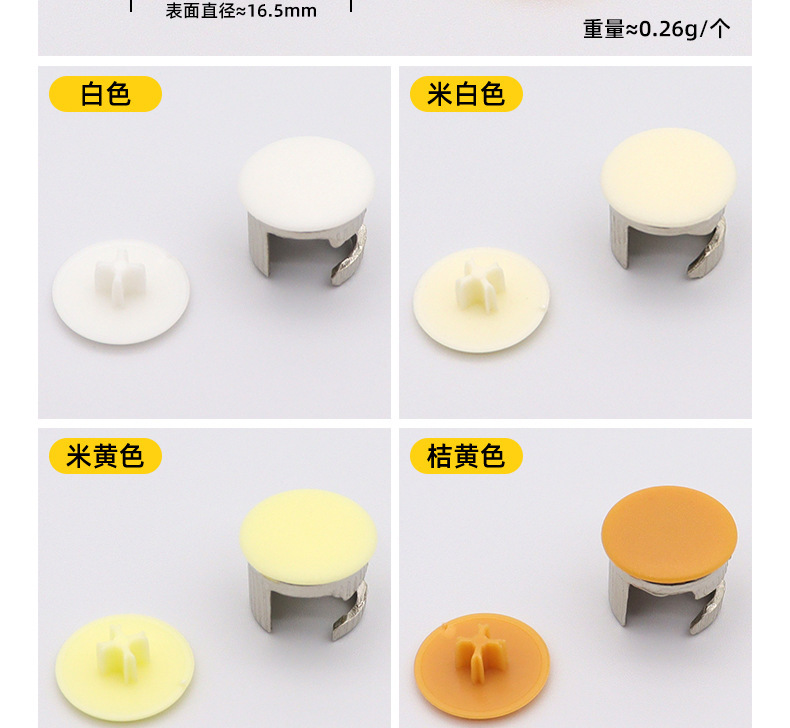 表面直径≈16.5mm

重量≈0.26g/个

白色

米白色

米黄色

桔黄色