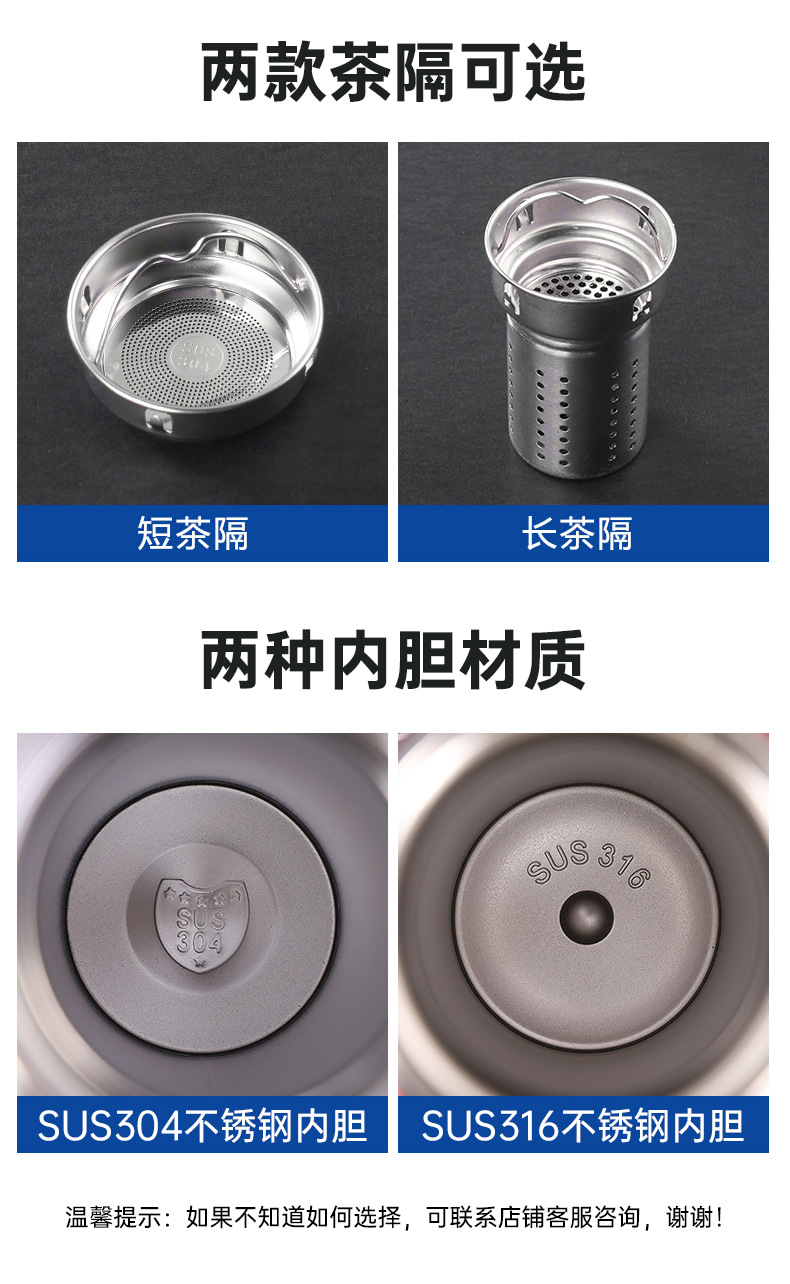 两款茶隔可选

SUS
304

短茶隔

长茶隔

两种内胆材质

SUS
304

SUS 316

SUS304不锈钢内胆

SUS316不锈钢内胆

温馨提示：如果不知道如何选择，可联系店铺客服咨询，谢谢！