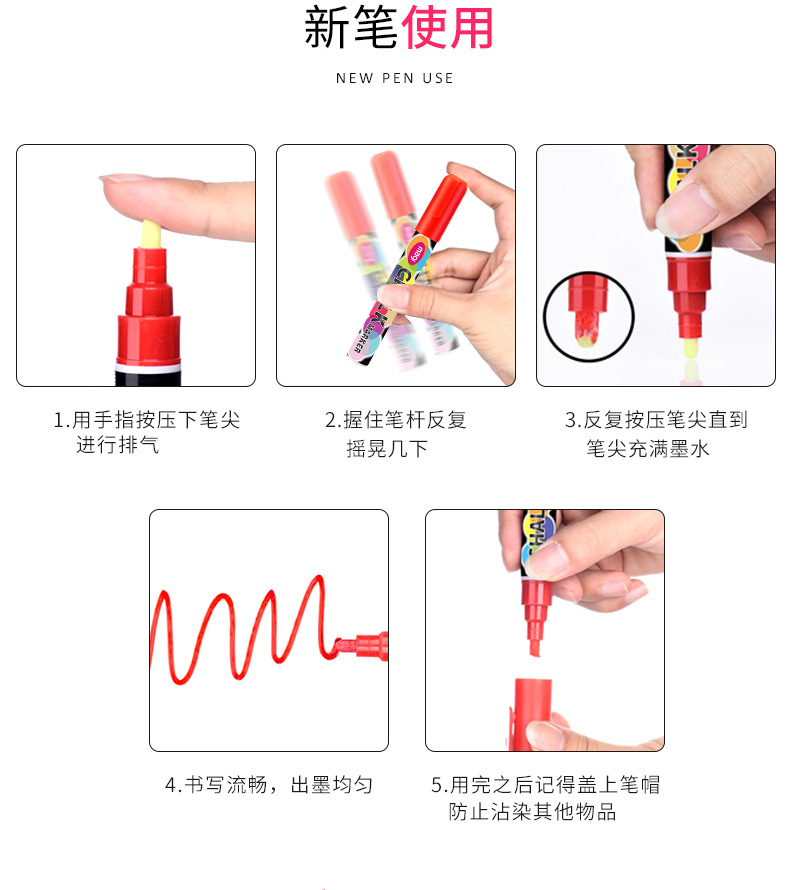 新笔使用

NEW PEN USE

1.用手指按压下笔尖进行排气

2.握住笔杆反复摇晃几下

3.反复按压笔尖直到笔尖充满墨水

4.书写流畅，出墨均匀

5.用完之后记得盖上笔帽防止沾染其他物品