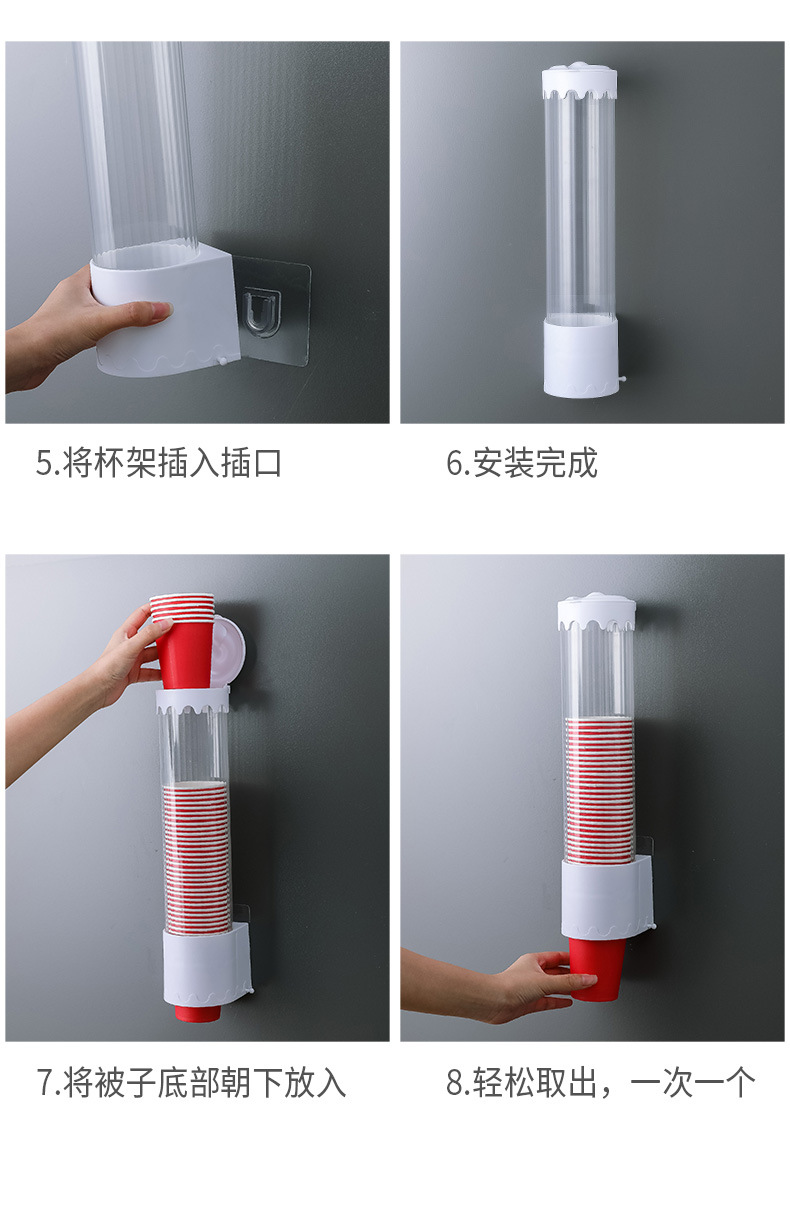 5.将杯架插入插口

6.安装完成

7.将被子底部朝下放入

8.轻松取出，一次一个