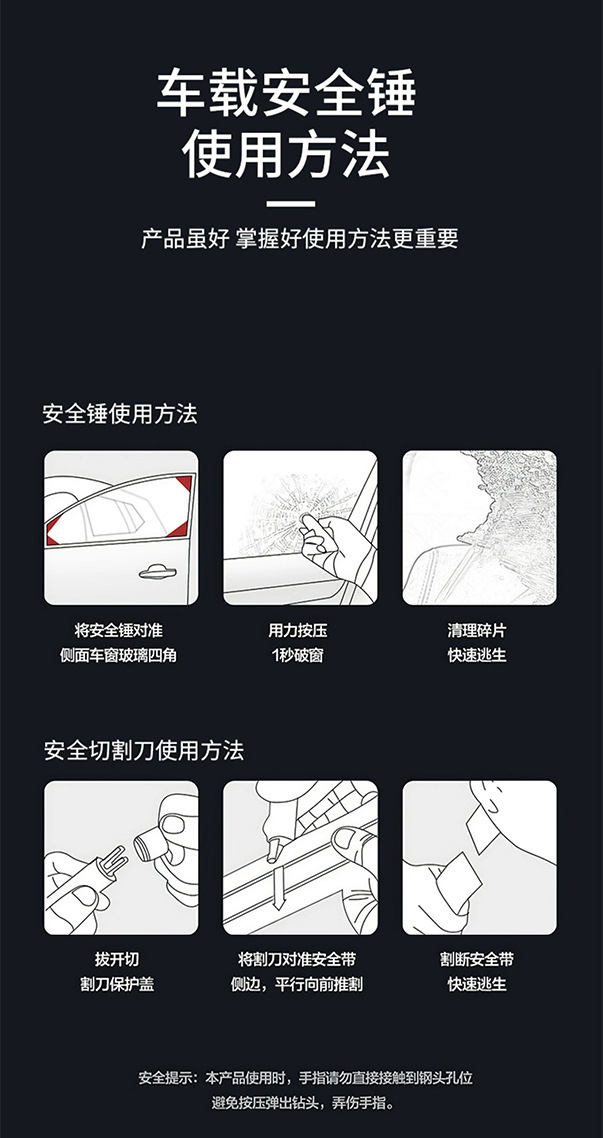 车载安全锤
使用方法

产品虽好 掌握好使用方法更重要

安全锤使用方法

将安全锤对准
侧面车窗玻璃四角

用力按压
1秒破窗

清理碎片
快速逃生

安全切割刀使用方法

拔开切
割刀保护盖

将割刀对准安全带
侧边，平行向前推割

割断安全带
快速逃生

安全提示：本产品使用时，手指请勿直接接触到钢头孔位
避免按压弹出钻头，弄伤手指。