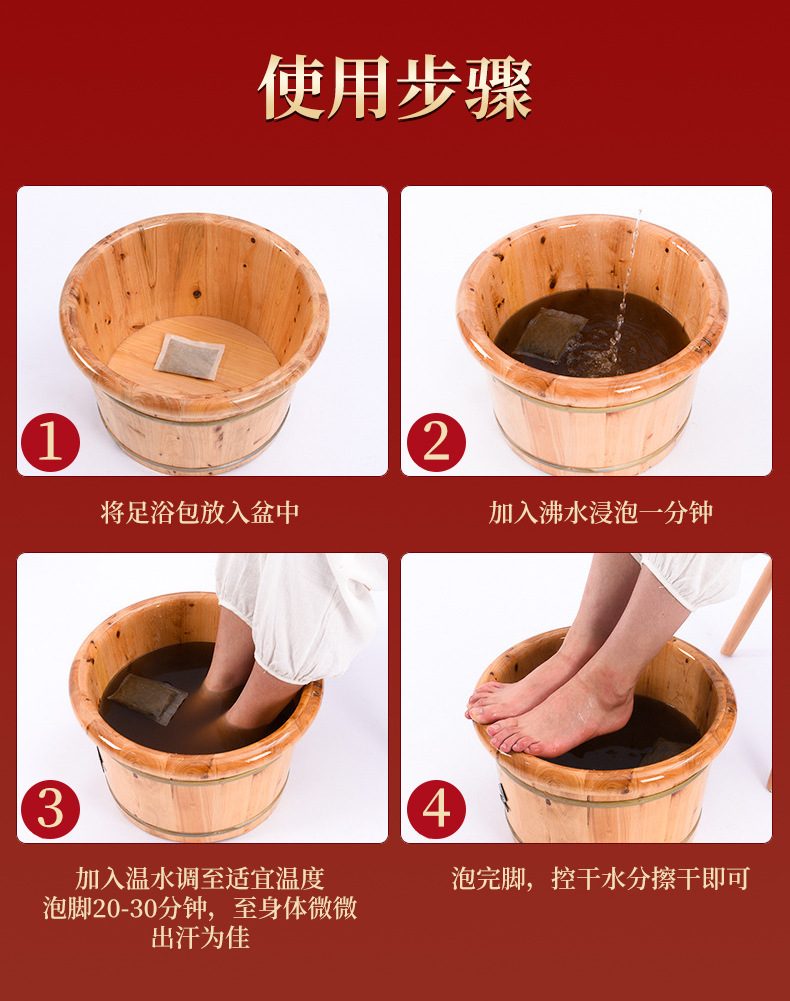 使用步骤

1

将足浴包放入盆中

2

加入沸水浸泡一分钟

3

加入温水调至适宜温度
泡脚20-30分钟，至身体微微出汗为佳

4

泡完脚，控干水分擦干即可