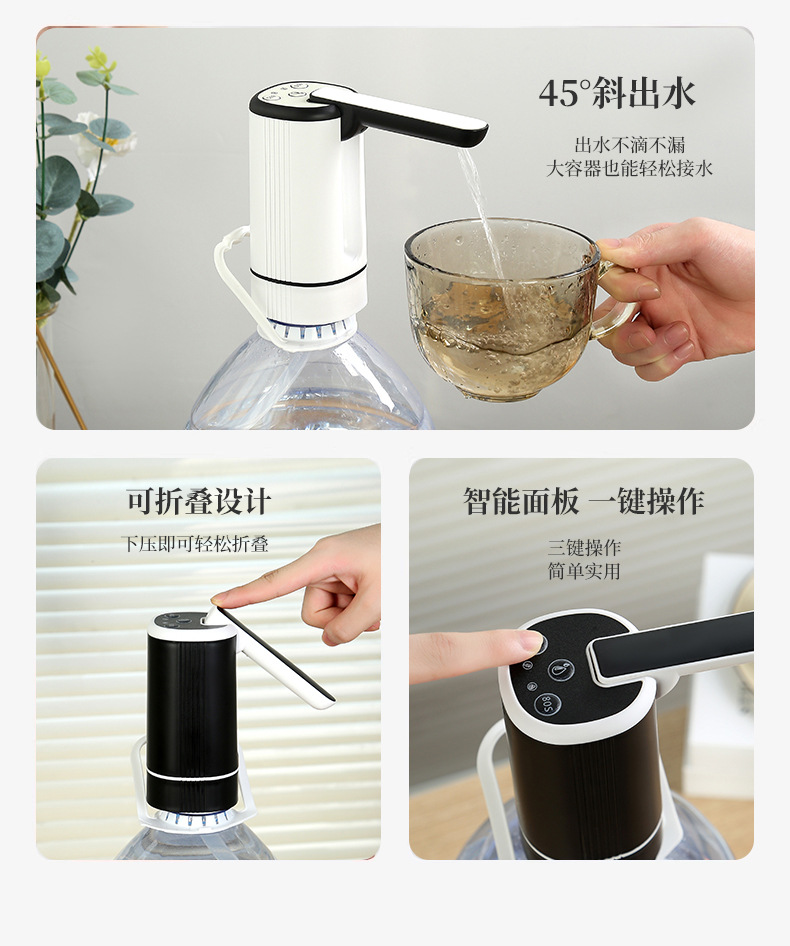 45°斜出水

出水不滴不漏
大容器也能轻松接水

可折叠设计

下压即可轻松折叠

智能面板 一键操作

三键操作
简单实用

S08