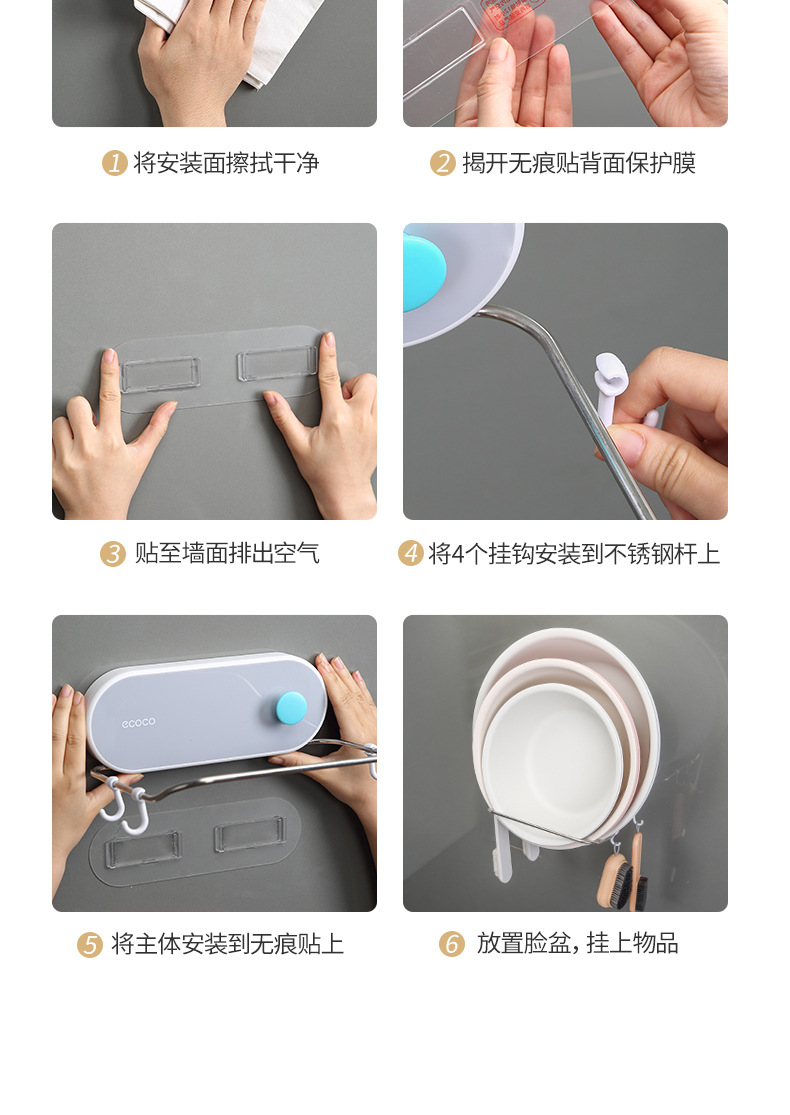 1 将安装面擦拭干净

2 揭开无痕贴背面保护膜

3 贴至墙面排出空气

4 将4个挂钩安装到不锈钢杆上

ecoco

5 将主体安装到无痕贴上

6 放置脸盆，挂上物品