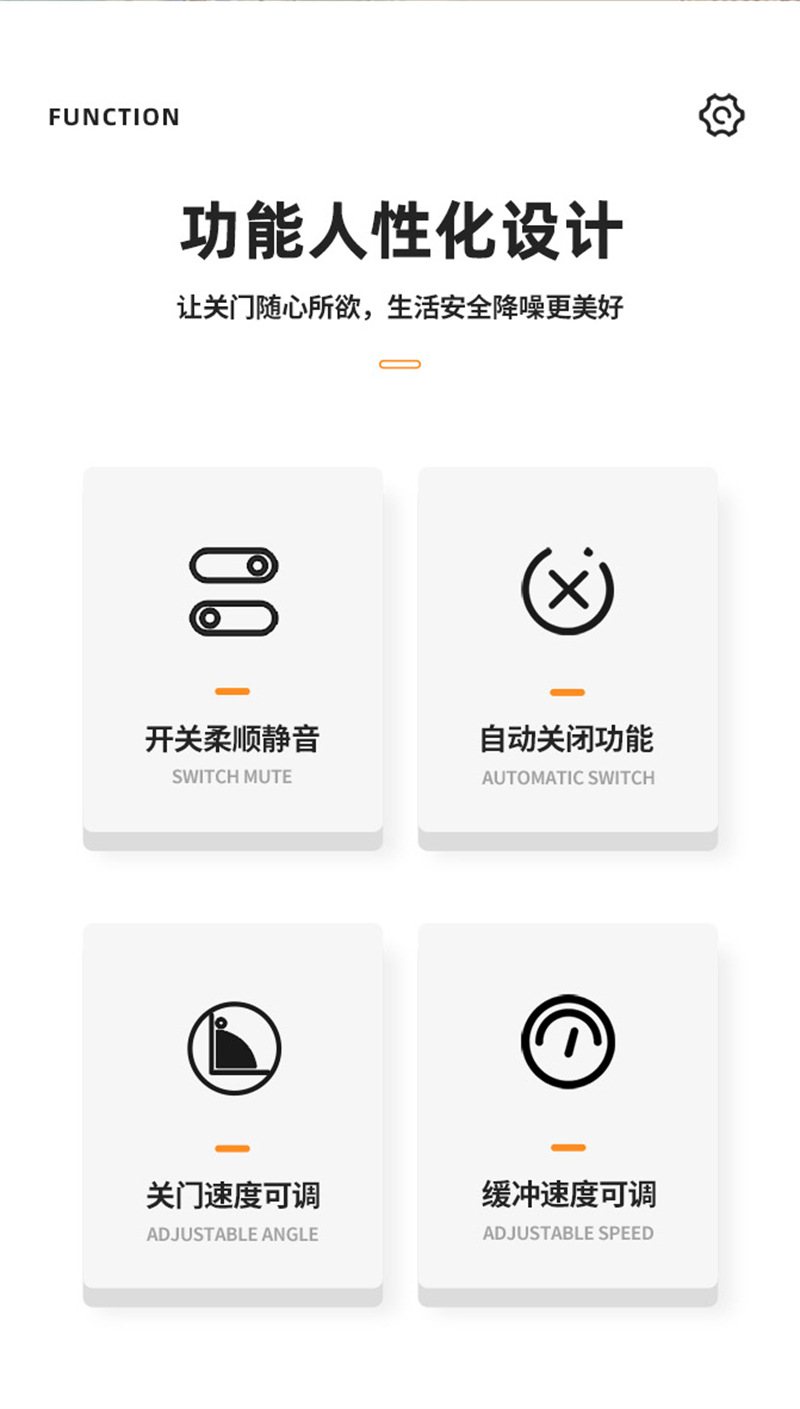 FUNCTION

功能人性化设计

让关门随心所欲，生活安全降噪更美好

开关柔顺静音
SWITCH MUTE

自动关闭功能
AUTOMATIC SWITCH

关门速度可调
ADJUSTABLE ANGLE

缓冲速度可调
ADJUSTABLE SPEED