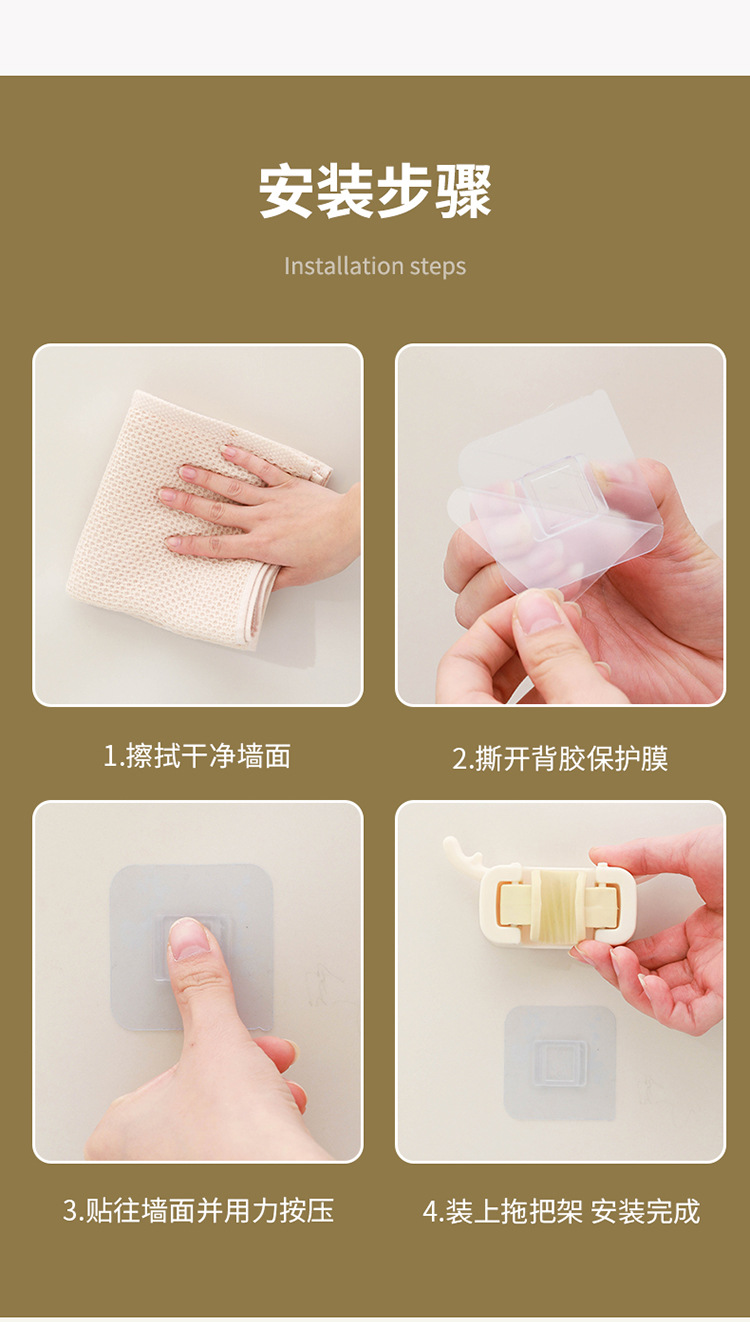 安装步骤

Installation steps

1.擦拭干净墙面

2.撕开背胶保护膜

3.贴往墙面并用力按压

4.装上拖把架 安装完成