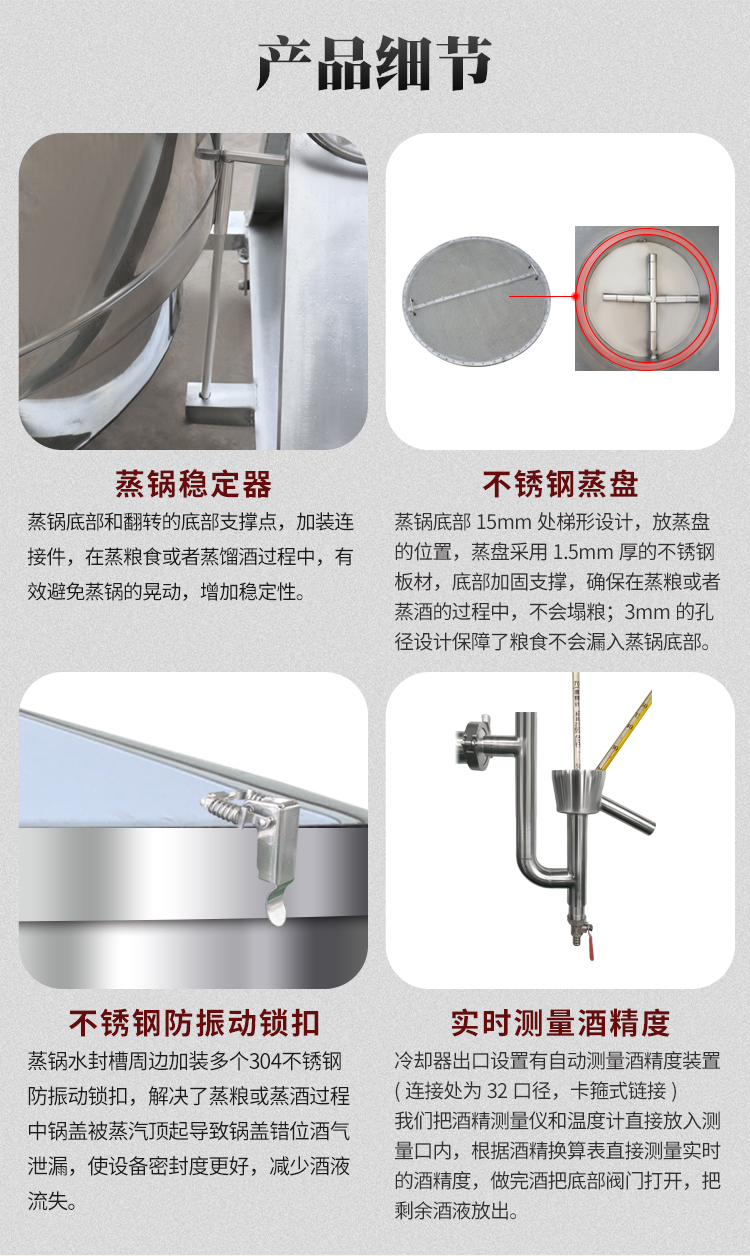 产品细节

蒸锅稳定器

蒸锅底部和翻转的底部支撑点，加装连接件，在蒸粮食或者蒸馏酒过程中，有效避免蒸锅的晃动，增加稳定性。

不锈钢蒸盘

蒸锅底部 15mm 处梯形设计，放蒸盘的位置，蒸盘采用 1.5mm 厚的不锈钢板材，底部加固支撑，确保在蒸粮或者蒸酒的过程中，不会塌粮；3mm 的孔径设计保障了粮食不会漏入蒸锅底部。

不锈钢防振动锁扣

蒸锅水封槽周边加装多个304不锈钢防振动锁扣，解决了蒸粮或蒸酒过程中锅盖被蒸汽顶起导致锅盖错位酒气泄漏，使设备密封度更好，减少酒液流失。

实时测量酒精度

冷却器出口设置有自动测量酒精度装置（连接处为 32 口径，卡箍式链接）
我们把酒精测量仪和温度计直接放入测量口内，根据酒精换算表直接测量实时的酒精度，做完酒把底部阀门打开，把剩余酒液放出。