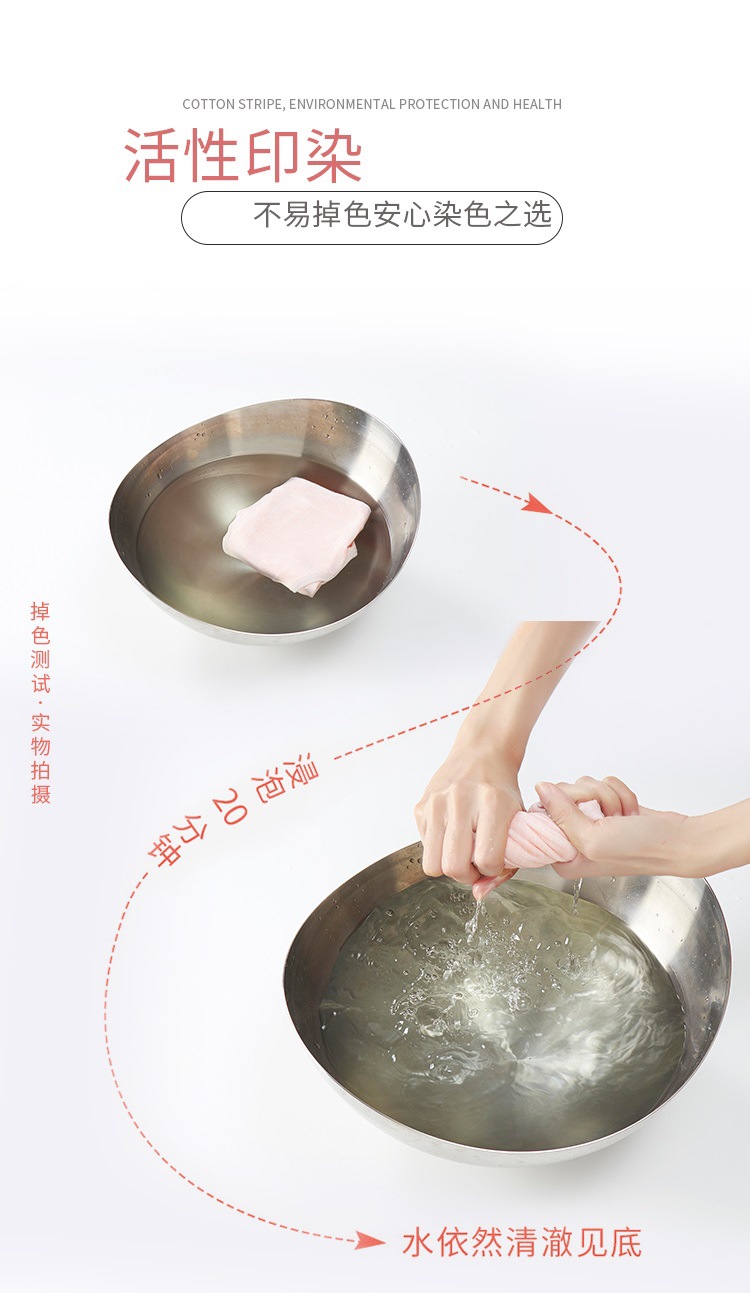 COTTON STRIPE, ENVIRONMENTAL PROTECTION AND HEALTH

活性印染

不易掉色安心染色之选

掉色测试·实物拍摄

浸泡20分钟

水依然清澈见底