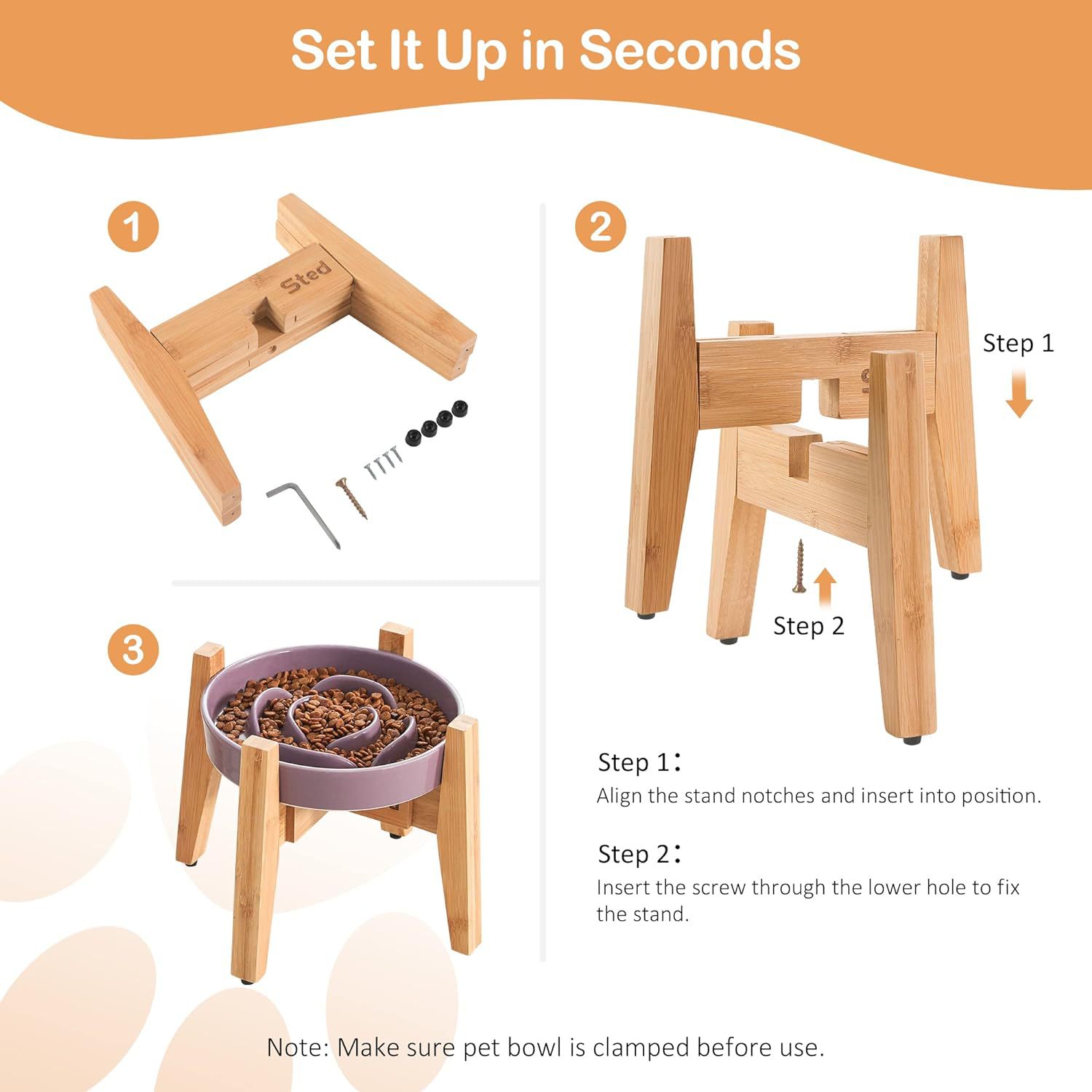 Set It Up in Seconds

1

Sted

2

Step 1

Step 2

3

Step 1：
Align the stand notches and insert into position.

Step 2：
Insert the screw through the lower hole to fix the stand.

Note: Make sure pet bowl is clamped before use.