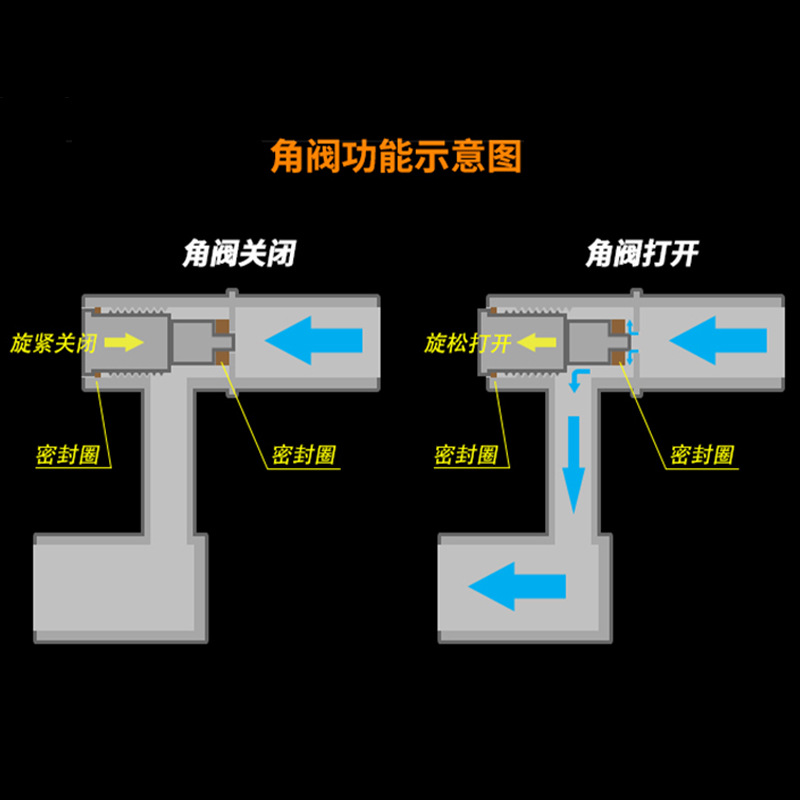 角阀功能示意图

角阀关闭

旋紧关闭

密封圈

密封圈

角阀打开

旋松打开

密封圈

密封圈