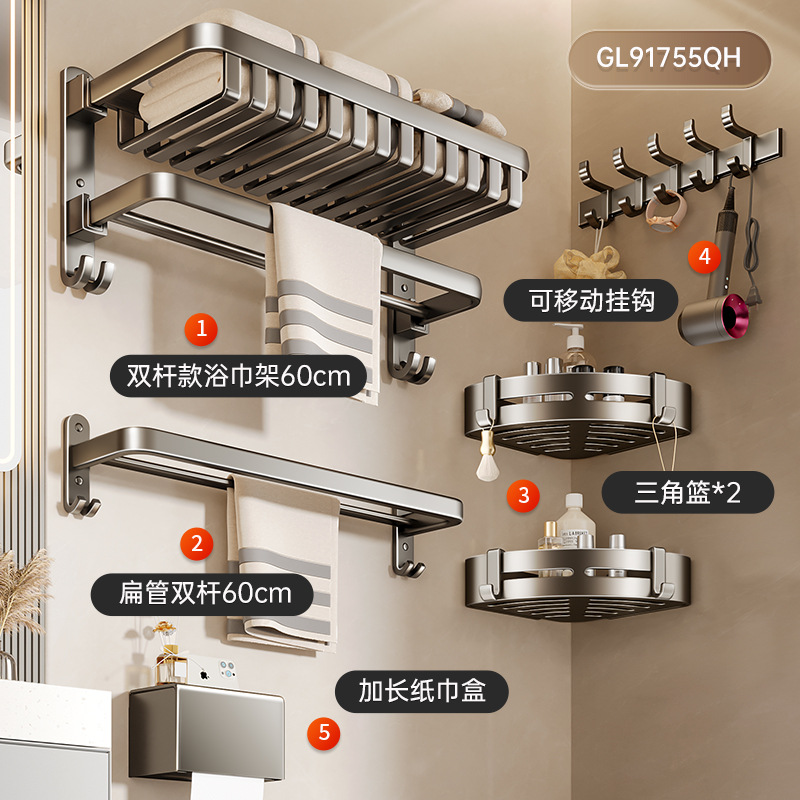 GL91755QH

1
双杆款浴巾架60cm

4
可移动挂钩

3
三角篮*2

2
扁管双杆60cm

加长纸巾盒
5