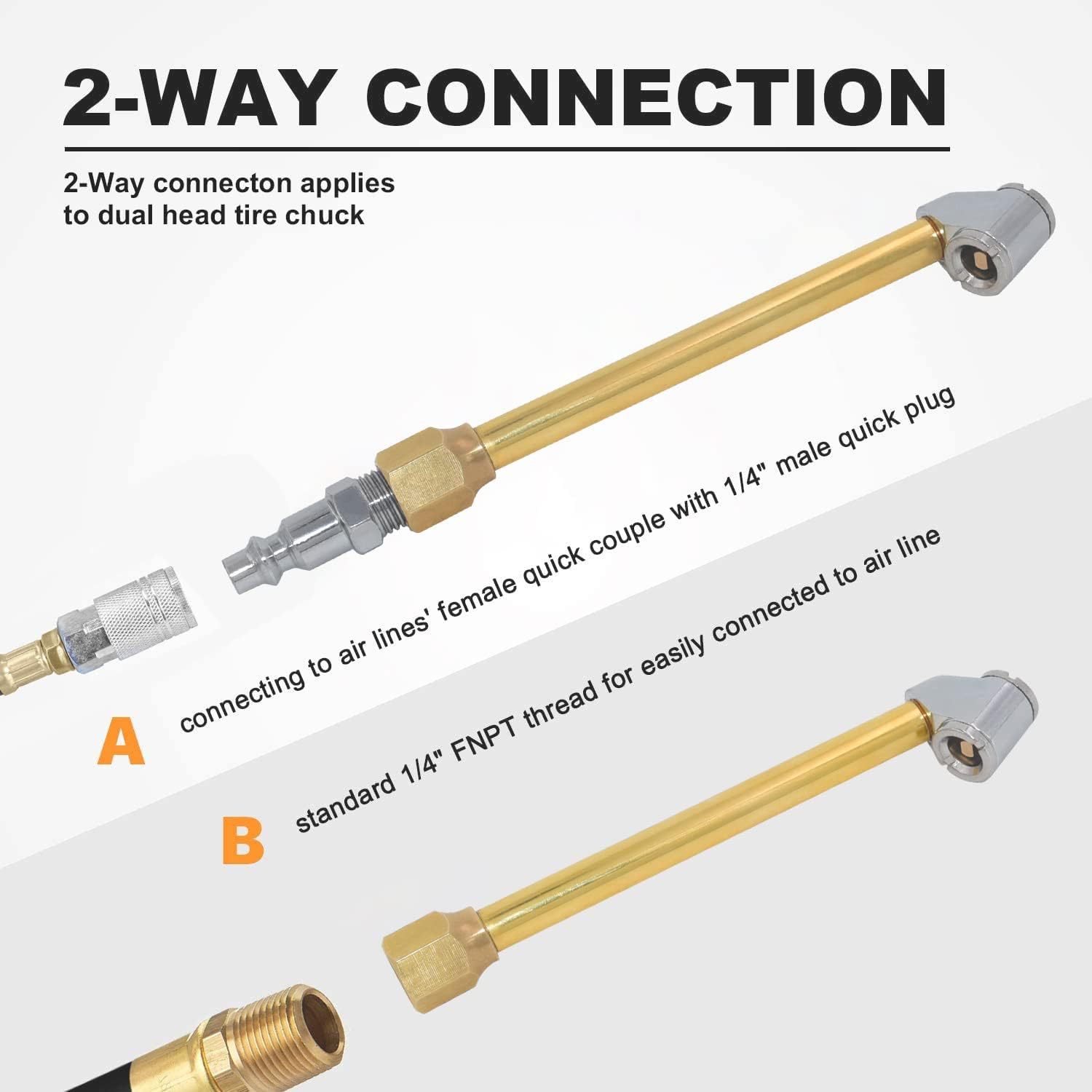 2-WAY CONNECTION

2-Way connecton applies to dual head tire chuck

A

connecting to air lines' female quick couple with 1/4" male quick plug

B

standard 1/4" FNPT thread for easily connected to air line