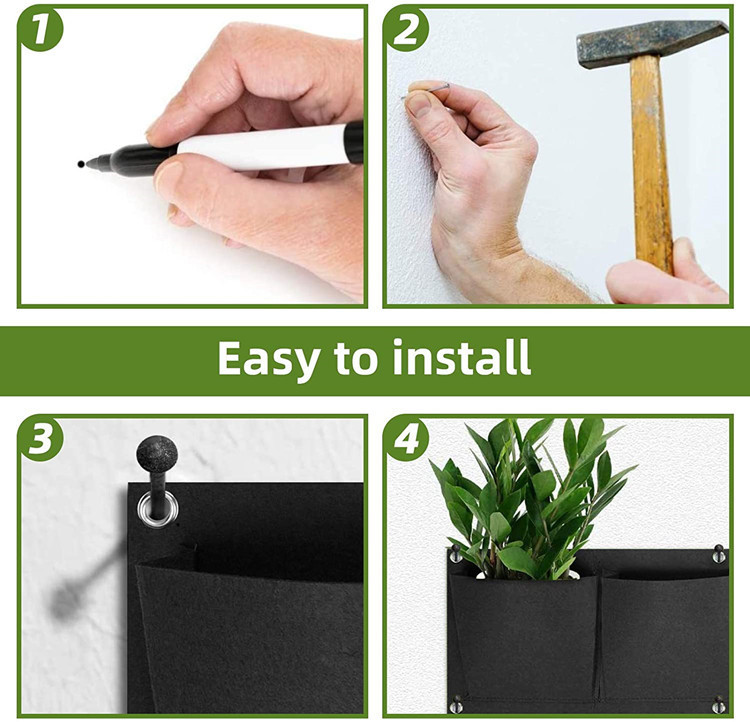 1

2

Easy to install

3

4