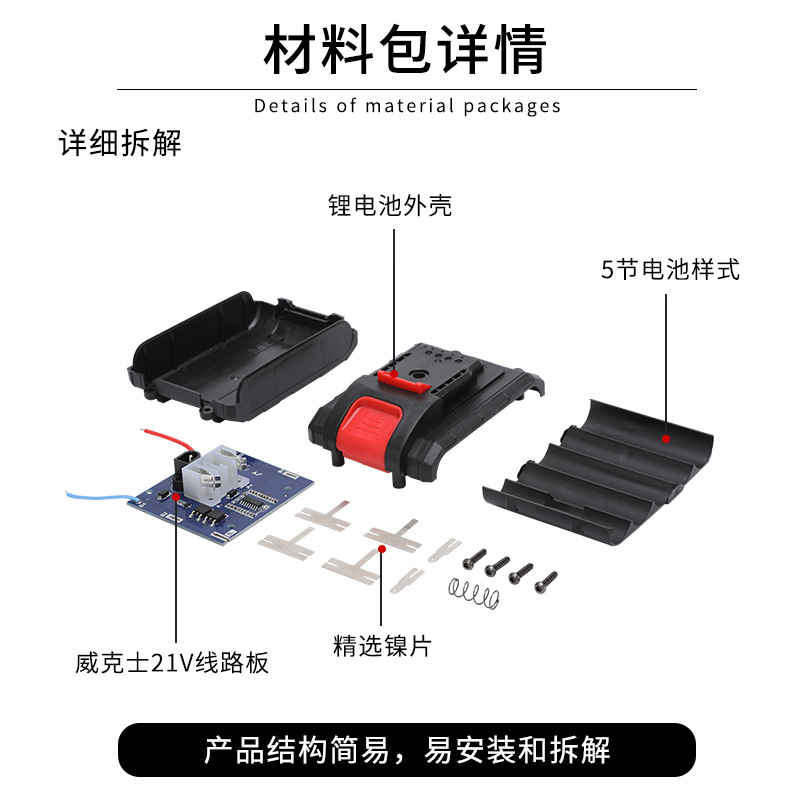 材料包详情

Details of material packages

详细拆解

锂电池外壳

5节电池样式

威克士21V线路板

精选镍片

产品结构简易，易安装和拆解