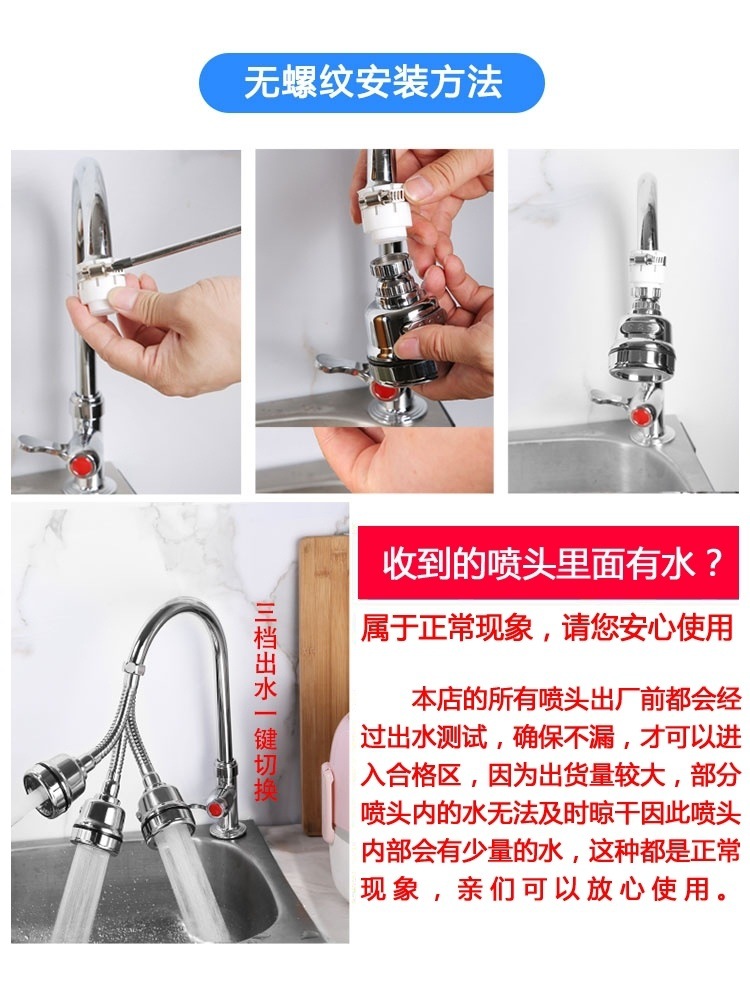 无螺纹安装方法

三档出水一键切换

收到的喷头里面有水？

属于正常现象，请您安心使用

本店的所有喷头出厂前都会经过出水测试，确保不漏，才可以进入合格区，因为出货量较大，部分喷头内的水无法及时晾干因此喷头内部会有少量的水，这种都是正常现象，亲们可以放心使用。