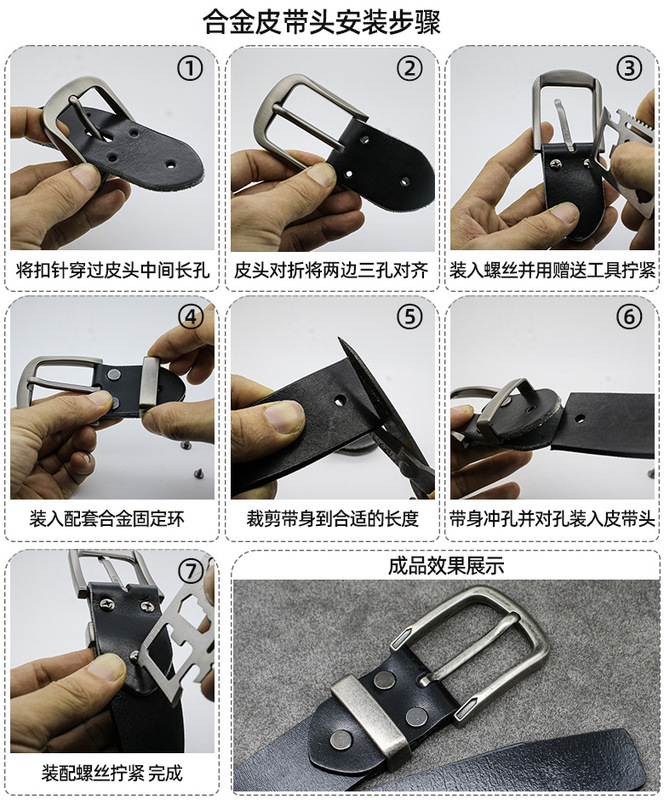 合金皮带头安装步骤

①
将扣针穿过皮头中间长孔

②
皮头对折将两边三孔对齐

③
装入螺丝并用赠送工具拧紧

④
装入配套合金固定环

⑤
裁剪带身到合适的长度

⑥
带身冲孔并对孔装入皮带头

⑦
装配螺丝拧紧 完成

成品效果展示