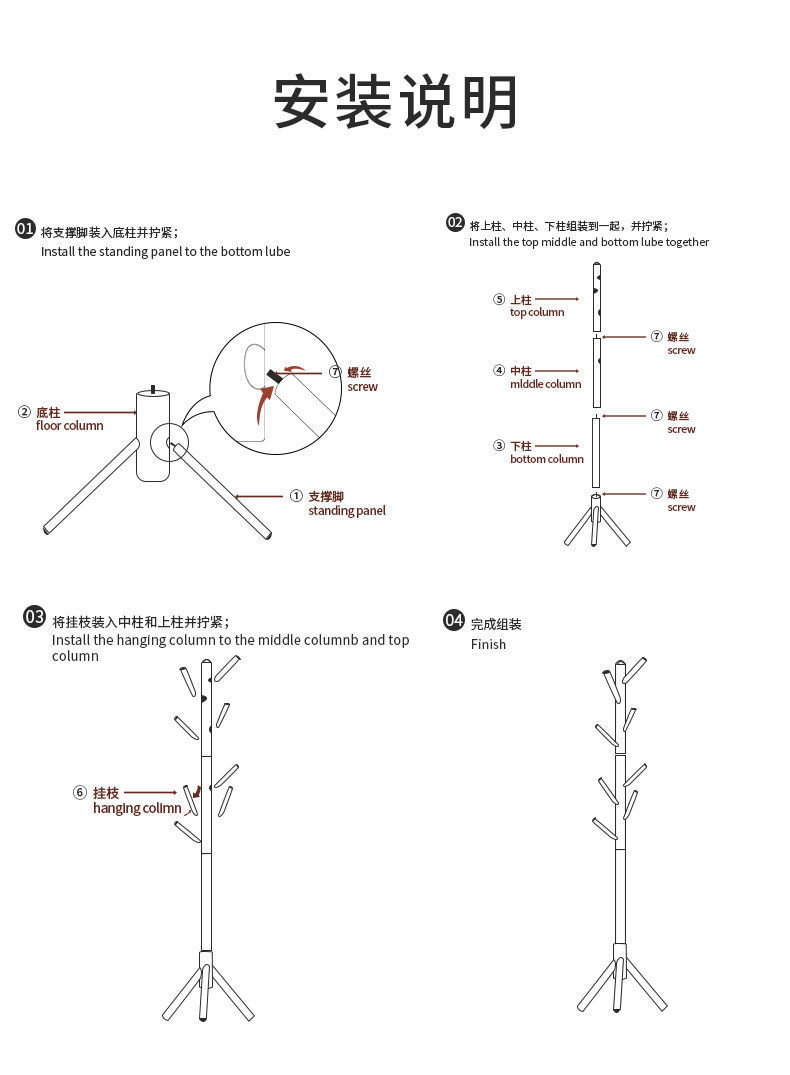 安装说明

01 将支撑脚装入底柱并拧紧；
Install the standing panel to the bottom lube

② 底柱
floor column

⑦ 螺丝
screw

① 支撑脚
standing panel

02 将上柱、中柱、下柱组装到一起，并拧紧；
Install the top middle and bottom lube together

⑤ 上柱
top column

⑦ 螺丝
screw

④ 中柱
mlddle column

⑦ 螺丝
screw

③ 下柱
bottom column

⑦ 螺丝
screw

03 将挂枝装入中柱和上柱并拧紧；
Install the hanging column to the middle columnb and top column

⑥ 挂枝
hanging collmn

04 完成组装
Finish