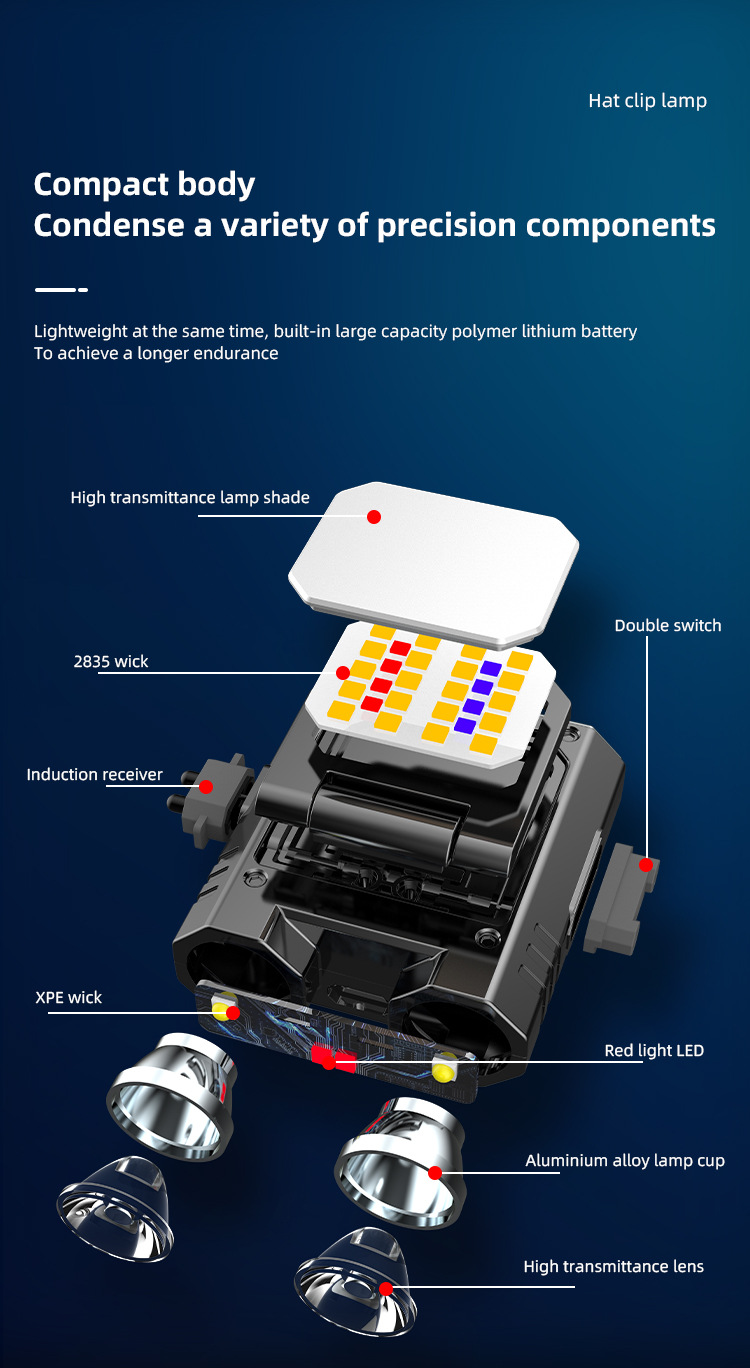 Hat clip lamp

Compact body
Condense a variety of precision components

Lightweight at the same time, built-in large capacity polymer lithium battery
To achieve a longer endurance

High transmittance lamp shade

Double switch

2835 wick

Induction receiver

XPE wick

Red light LED

Aluminium alloy lamp cup

High transmittance lens