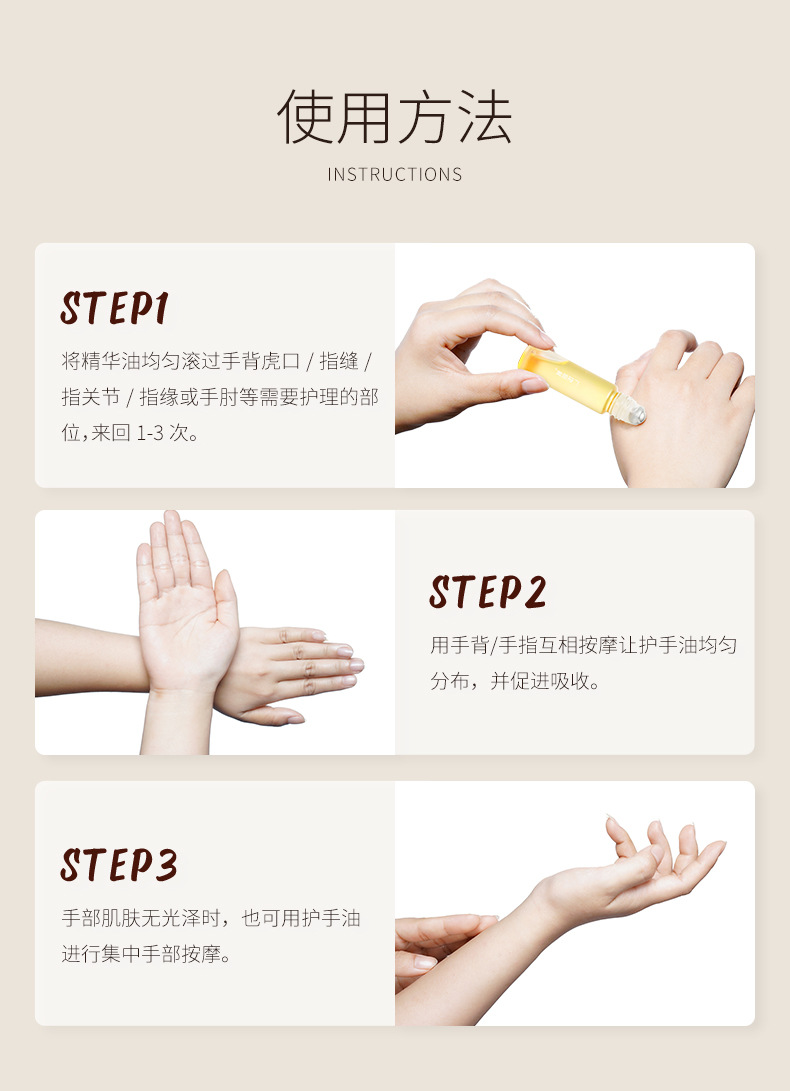 使用方法

INSTRUCTIONS

STEP1

将精华油均匀滚过手背虎口 / 指缝 / 指关节 / 指缘或手肘等需要护理的部位，来回 1-3 次。

STEP2

用手背/手指互相按摩让护手油均匀分布，并促进吸收。

STEP3

手部肌肤无光泽时，也可用护手油进行集中手部按摩。