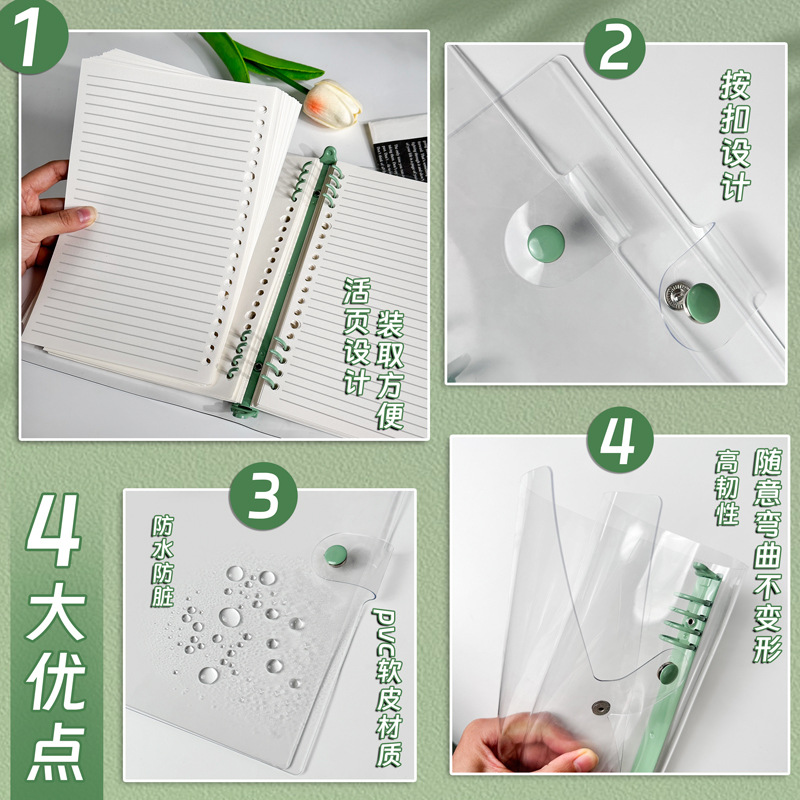 1

活页设计

装取方便

2

按扣设计

4大优点

3

防水防脏

PVC软皮材质

4

高韧性

随意弯曲不变形