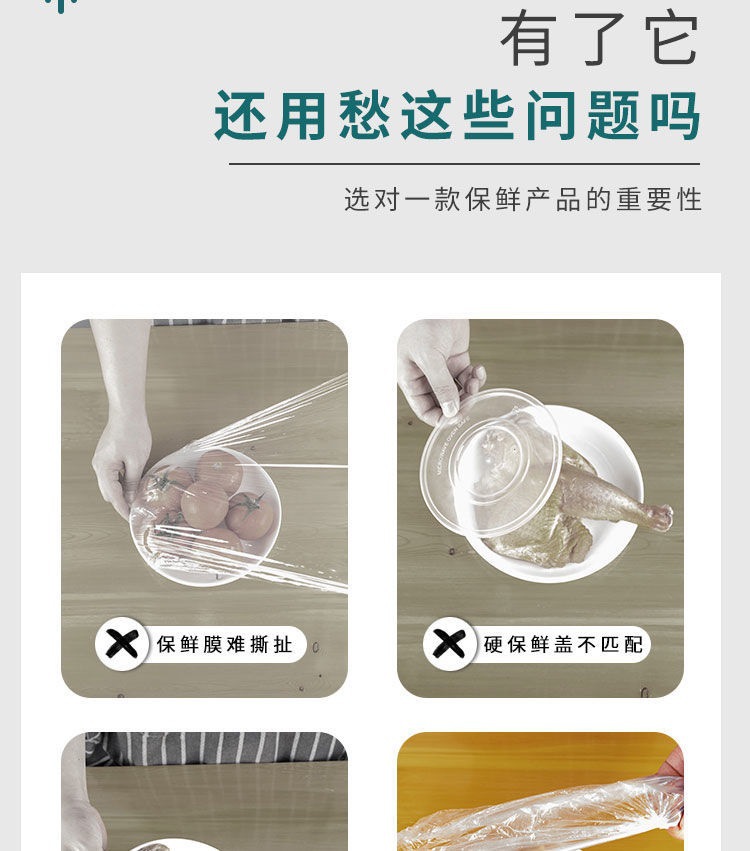 有了它
还用愁这些问题吗

选对一款保鲜产品的重要性

保鲜膜难撕扯

硬保鲜盖不匹配